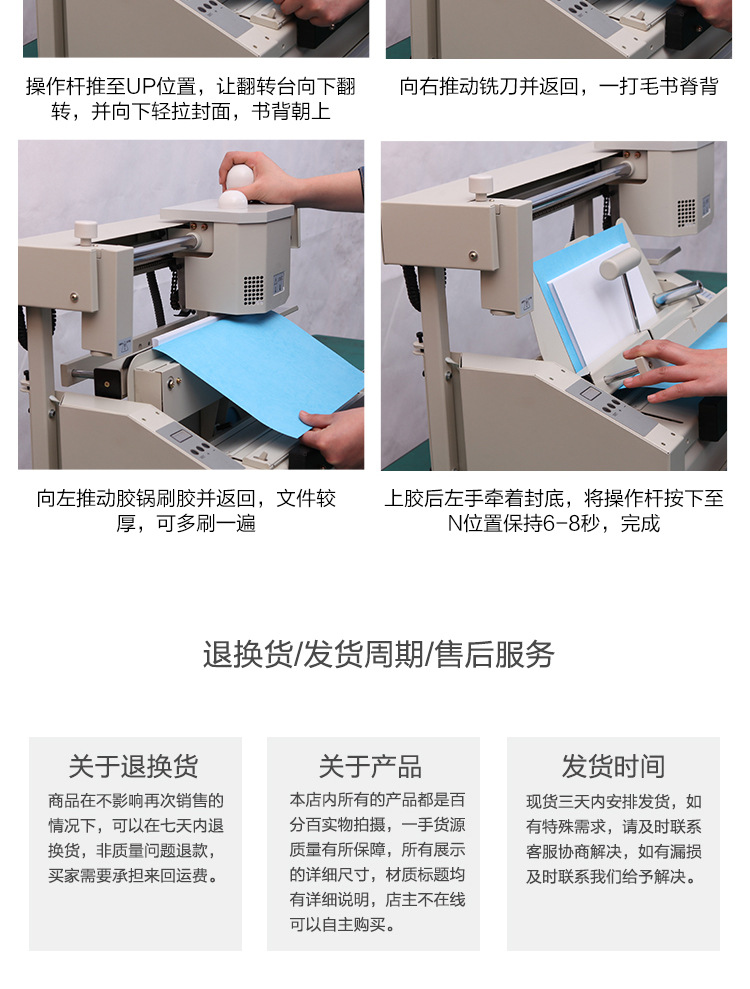 操作杆推至UP位置，让翻转台向下翻转，并向下轻拉封面，书背朝上

向右推动铣刀并返回，一打毛书脊背

向左推动胶锅刷胶并返回，文件较厚，可多刷一遍

上胶后左手牵着封底，将操作杆按下至N位置保持6-8秒，完成

退换货/发货周期/售后服务

关于退换货

商品在不影响再次销售的情况下，可以在七天内退换货，非质量问题退款，买家需要承担来回运费。

关于产品

本店内所有的产品都是百分百实物拍摄，一手货源质量有所保障，所有展示的详细尺寸，材质标题均有详细说明，店主不在线可以自主购买。

发货时间

现货三天内安排发货，如有特殊需求，请及时联系客服协商解决，如有漏损及时联系我们给予解决。