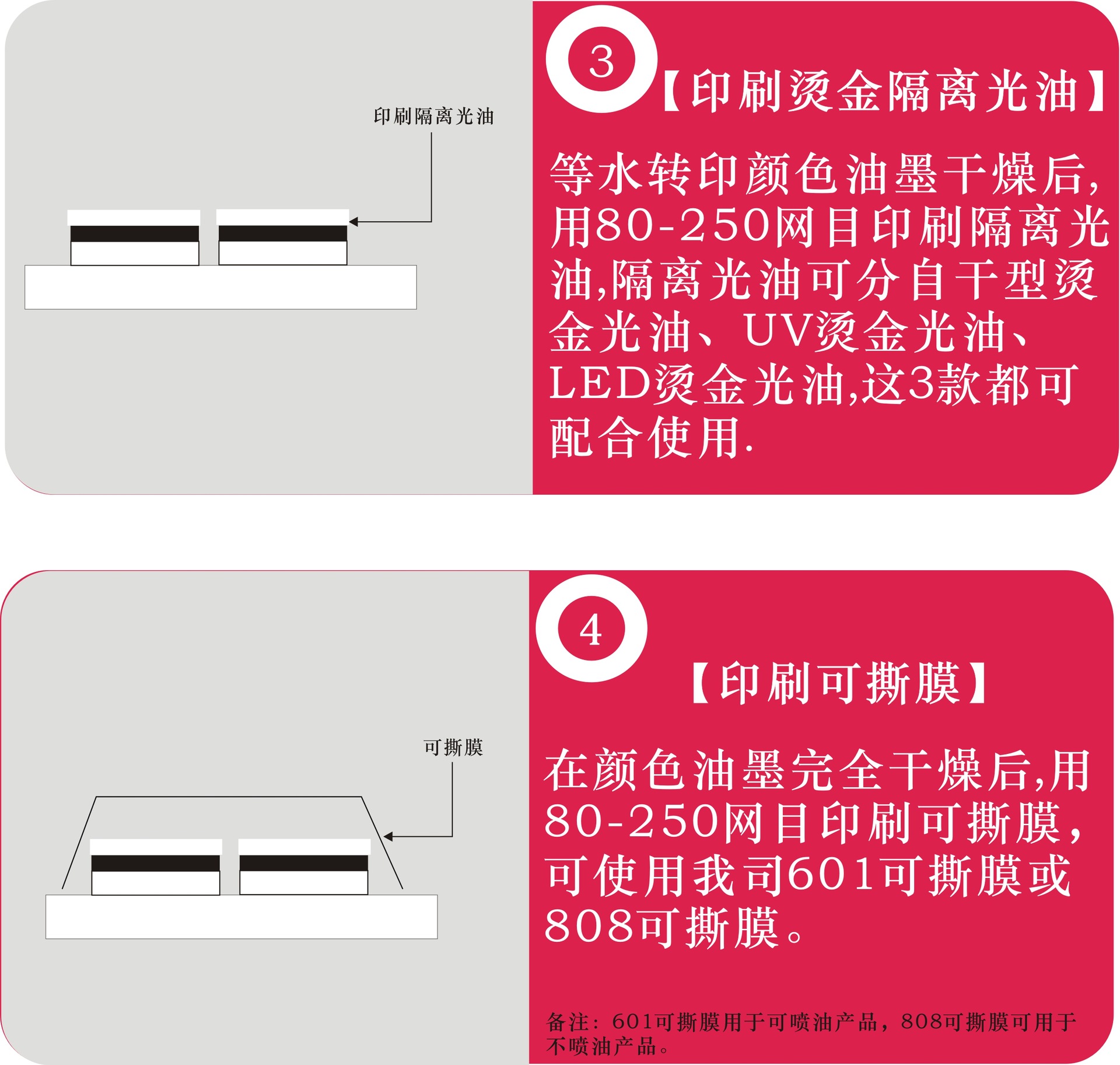 印刷隔离光油

3

【印刷烫金隔离光油】

等水转印颜色油墨干燥后,用80-250网目印刷隔离光油,隔离光油可分自干型烫金光油、UV烫金光油、LED烫金光油,这3款都可配合使用.

可撕膜

4

【印刷可撕膜】

在颜色油墨完全干燥后,用80-250网目印刷可撕膜,可使用我司601可撕膜或808可撕膜。

备注:601可撕膜用于可喷油产品,808可撕膜可用于不喷油产品。