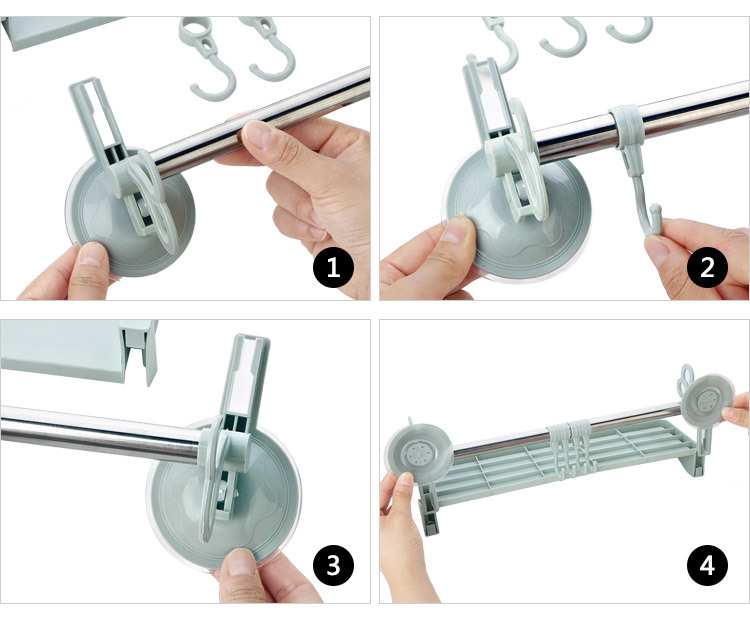 1

2

3

4