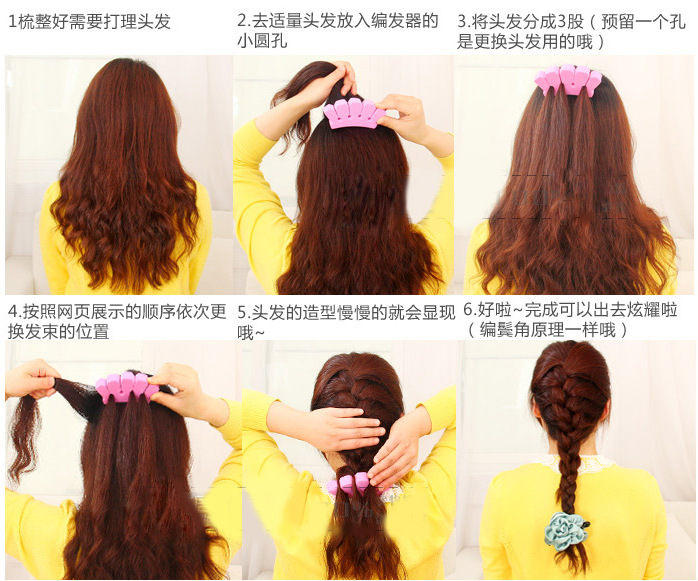 1梳整好需要打理头发

2.去适量头发放入编发器的小圆孔

3.将头发分成3股（预留一个孔是更换头发用的哦）

4.按照网页展示的顺序依次更换发束的位置

5.头发的造型慢慢的就会显现哦~

6.好啦~完成可以出去炫耀啦（编鬓角原理一样哦）