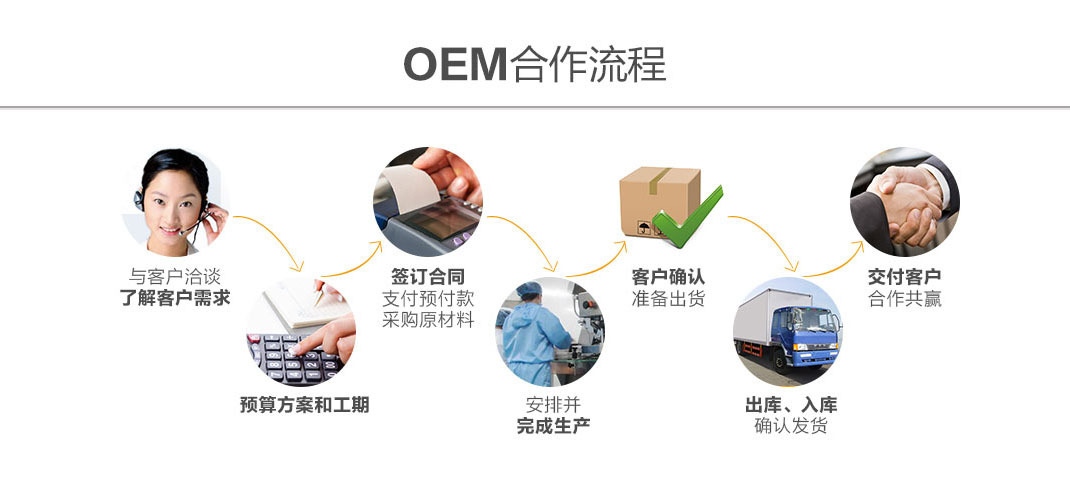 OEM合作流程

与客户洽谈
了解客户需求

预算方案和工期

签订合同
支付预付款
采购原材料

安排并
完成生产

客户确认
准备出货

出库、入库
确认发货

交付客户
合作共赢