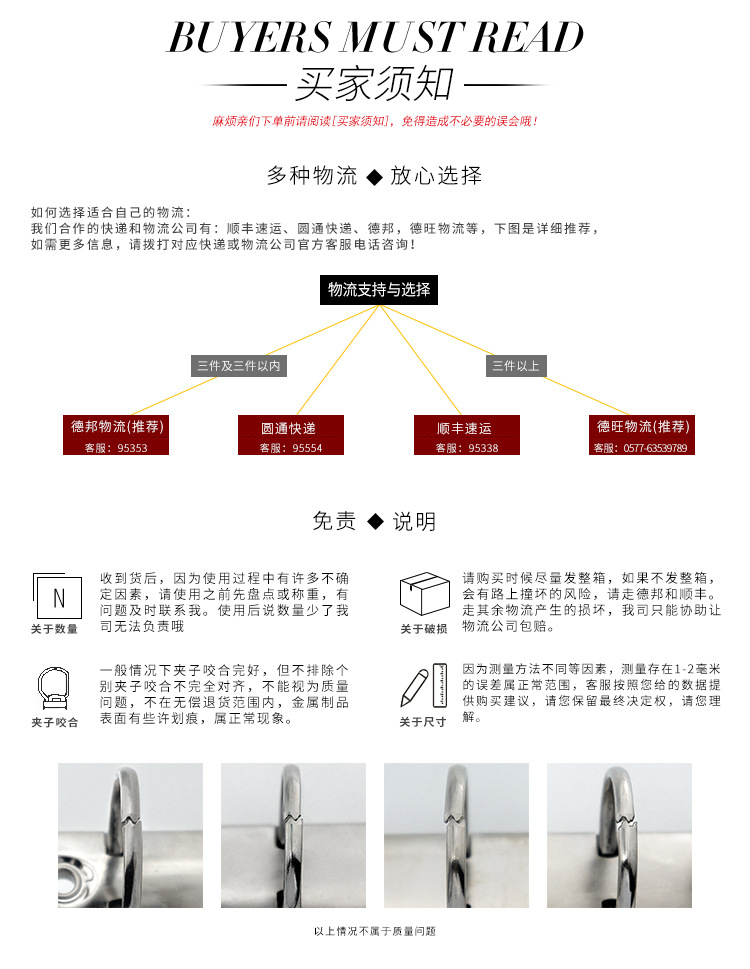 BUYERS MUST READ

买家须知

麻烦亲们下单前请阅读[买家须知]，免得造成不必要的误会哦！

多种物流 ◆ 放心选择

如何选择适合自己的物流：
我们合作的快递和物流公司有：顺丰速运、圆通快递、德邦，德旺物流等，下图是详细推荐，
如需更多信息，请拨打对应快递或物流公司官方客服电话咨询！

物流支持与选择

三件及三件以内

三件以上

德邦物流(推荐)
客服：95353

圆通快递
客服：95554

顺丰速运
客服：95338

德旺物流(推荐)
客服：0577-63539789

免责 ◆ 说明

N
关于数量

收到货后，因为使用过程中有许多不确定因素，请使用之前先盘点或称重，有问题及时联系我。使用后说数量少了我司无法负责哦

关于破损

请购买时候尽量发整箱，如果不发整箱，会有路上撞坏的风险，请走德邦和顺丰。走其余物流产生的损坏，我司只能协助让物流公司包赔。

夹子咬合

一般情况下夹子咬合完好，但不排除个别夹子咬合不完全对齐，不能视为质量问题，不在无偿退货范围内，金属制品表面有些许划痕，属正常现象。

关于尺寸

因为测量方法不同等因素，测量存在1-2毫米的误差属正常范围，客服按照您给的数据提供购买建议，请您保留最终决定权，请您理解。

以上情况不属于质量问题