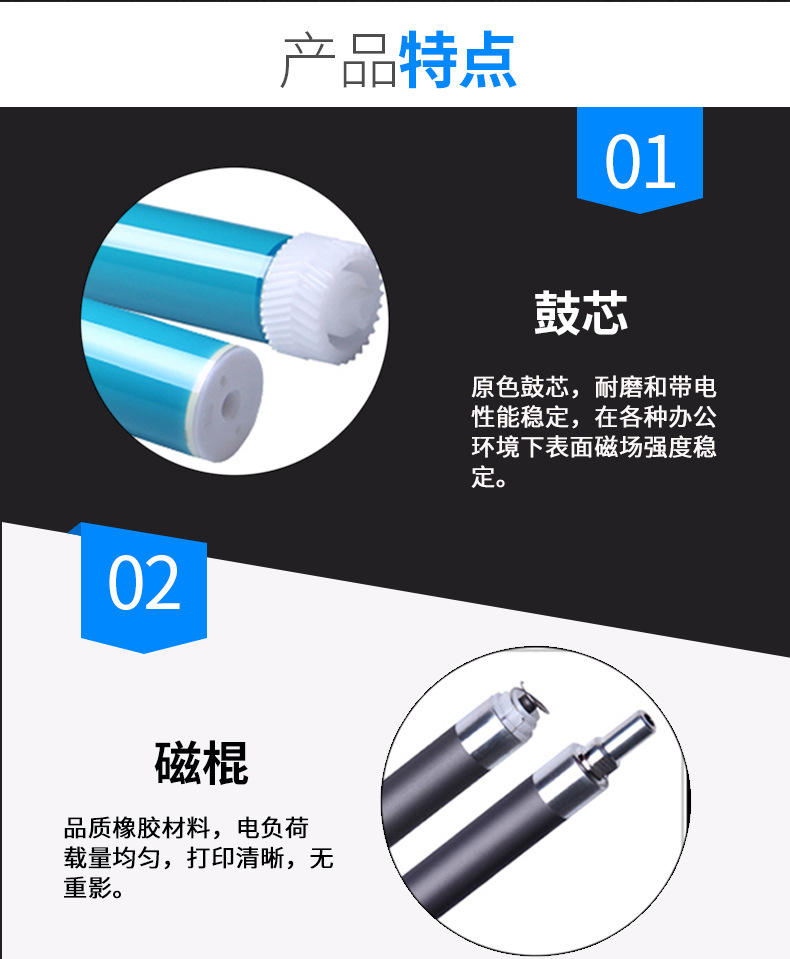 产品特点

01

鼓芯

原色鼓芯，耐磨和带电性能稳定，在各种办公环境下表面磁场强度稳定。

02

磁棍

品质橡胶材料，电负荷载量均匀，打印清晰，无重影。