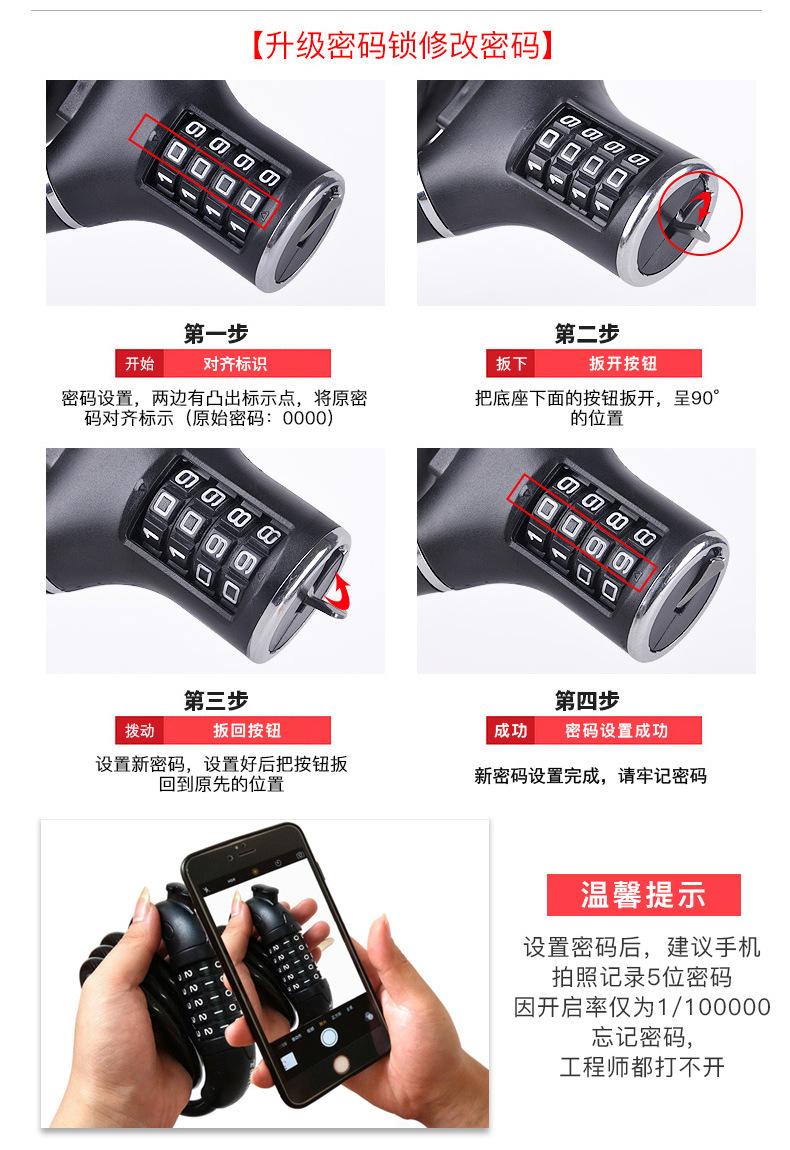 【升级密码锁修改密码】

第一步
开始 对齐标识
密码设置，两边有凸出标示点，将原密码对齐标示（原始密码：0000）

第二步
扳下 扳开按钮
把底座下面的按钮扳开，呈90°的位置

第三步
拨动 扳回按钮
设置新密码，设置好后把按钮扳回到原先的位置

第四步
成功 密码设置成功
新密码设置完成，请牢记密码

温馨提示
设置密码后，建议手机拍照记录5位密码
因开启率仅为1/100000
忘记密码，
工程师都打不开