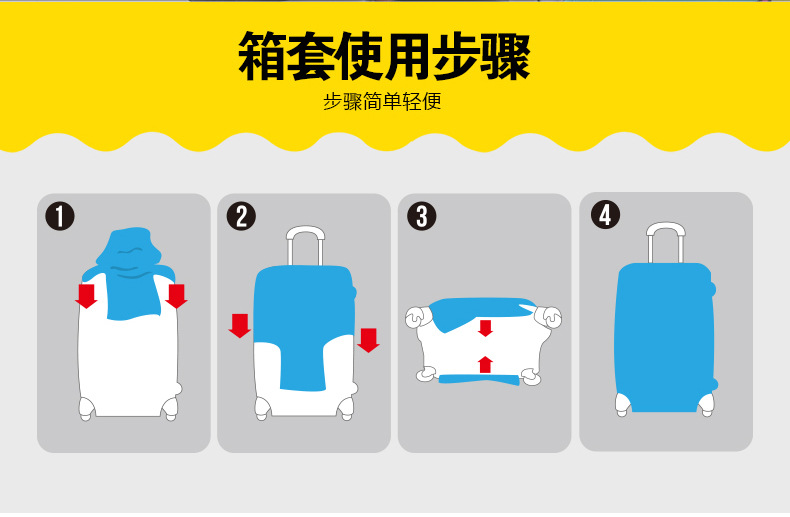 箱套使用步骤

步骤简单轻便

1

2

3

4