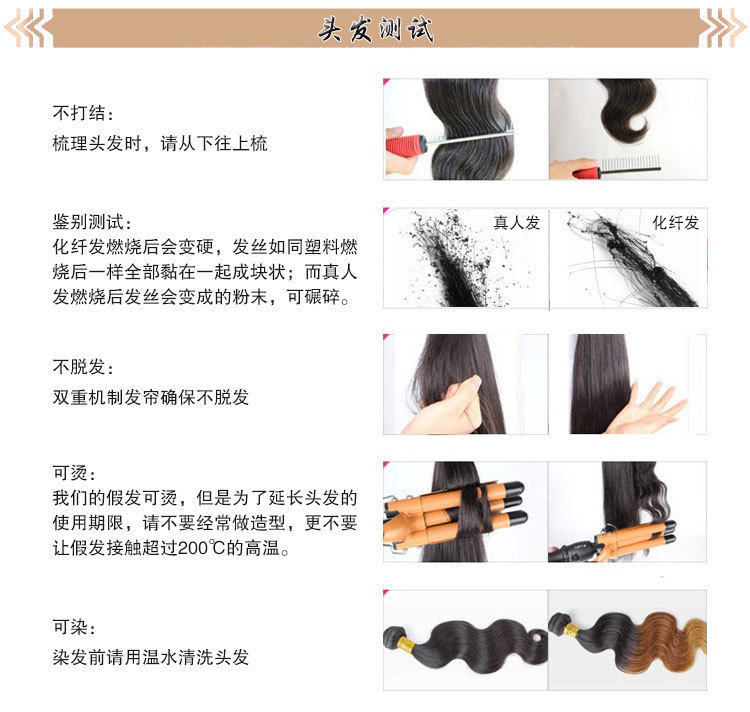 头发测试

不打结:
梳理头发时，请从下往上梳

鉴别测试:
化纤发燃烧后会变硬，发丝如同塑料燃烧后一样全部黏在一起成块状；而真人发燃烧后发丝会变成的粉末，可碾碎。

真人发

化纤发

不脱发:
双重机制发帘确保不脱发

可烫:
我们的假发可烫，但是为了延长头发的使用期限，请不要经常做造型，更不要让假发接触超过200℃的高温。

可染:
染发前请用温水清洗头发