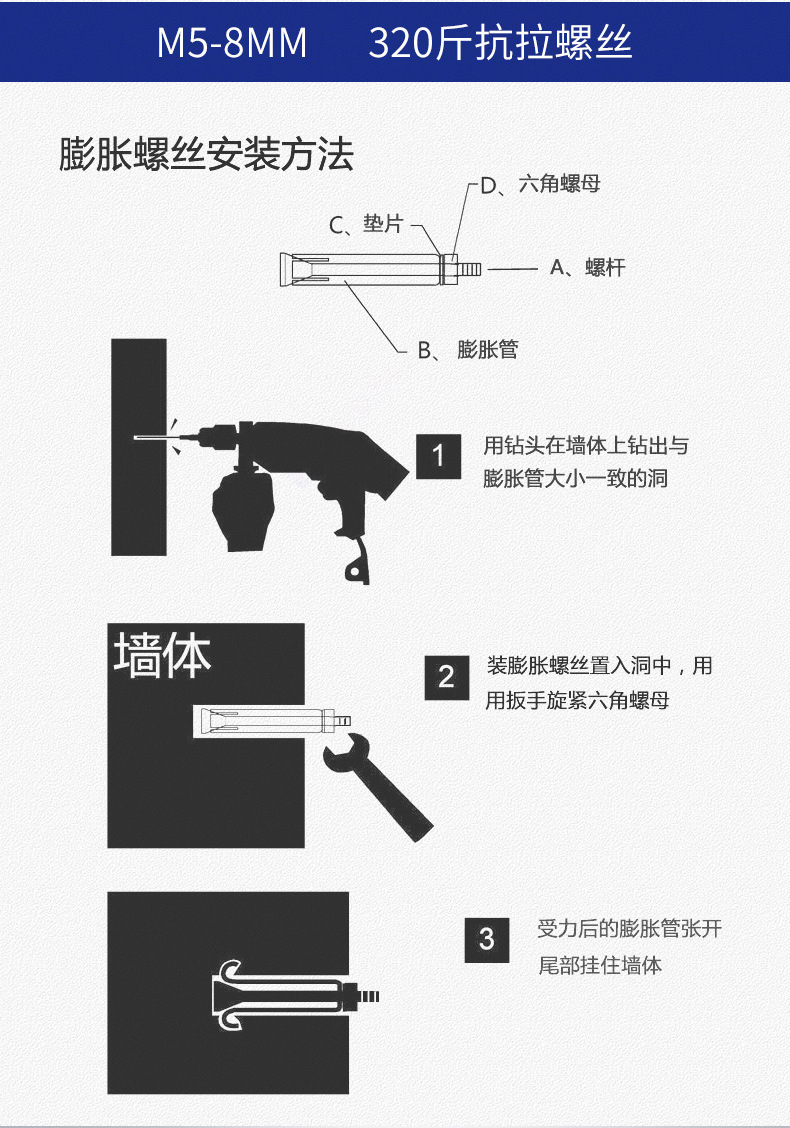 M5-8MM　320斤抗拉螺丝

膨胀螺丝安装方法

D、六角螺母

C、垫片

A、螺杆

B、膨胀管

1

用钻头在墙体上钻出与膨胀管大小一致的洞

墙体

2

装膨胀螺丝置入洞中，用用扳手旋紧六角螺母

3

受力后的膨胀管张开尾部挂住墙体