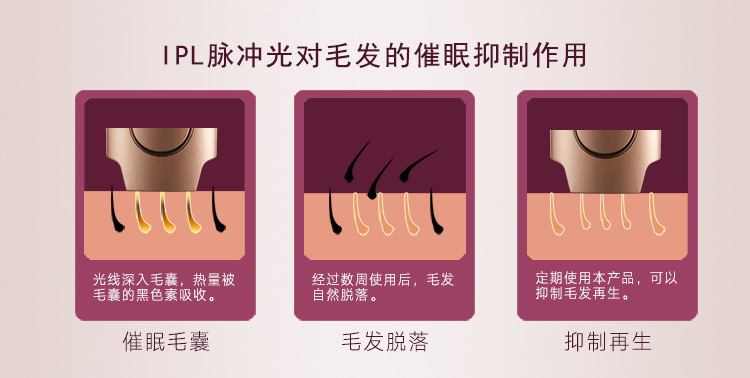 IPL脉冲光对毛发的催眠抑制作用

光线深入毛囊，热量被毛囊的黑色素吸收。

催眠毛囊

经过数周使用后，毛发自然脱落。

毛发脱落

定期使用本产品，可以抑制毛发再生。

抑制再生