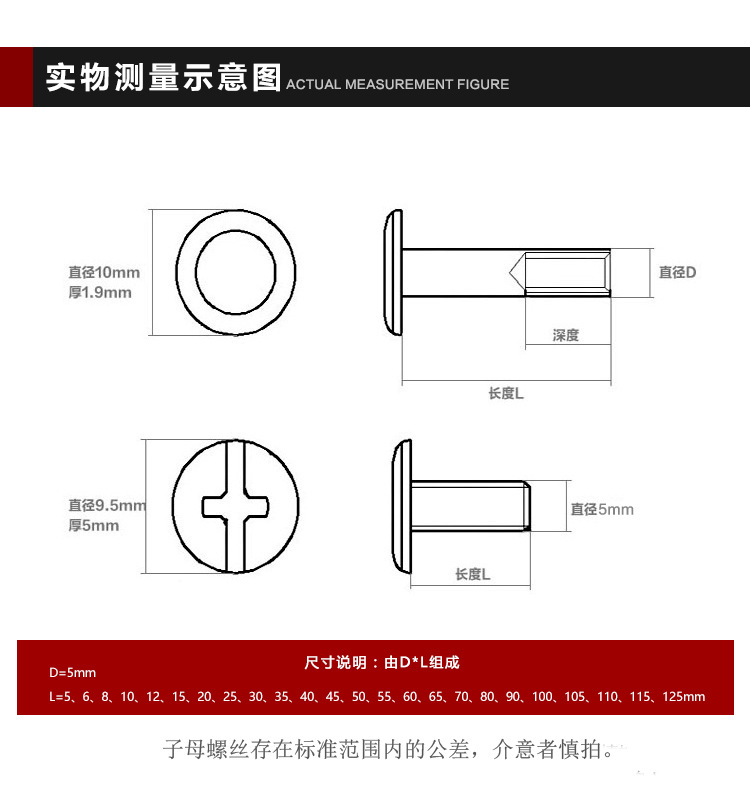 实物测量示意图 ACTUAL MEASUREMENT FIGURE

直径10mm
厚1.9mm

直径D

深度

长度L

直径9.5mm
厚5mm

直径5mm

长度L

尺寸说明：由D*L组成

D=5mm

L=5、6、8、10、12、15、20、25、30、35、40、45、50、55、60、65、70、80、90、100、105、110、115、125mm

子母螺丝存在标准范围内的公差，介意者慎拍。