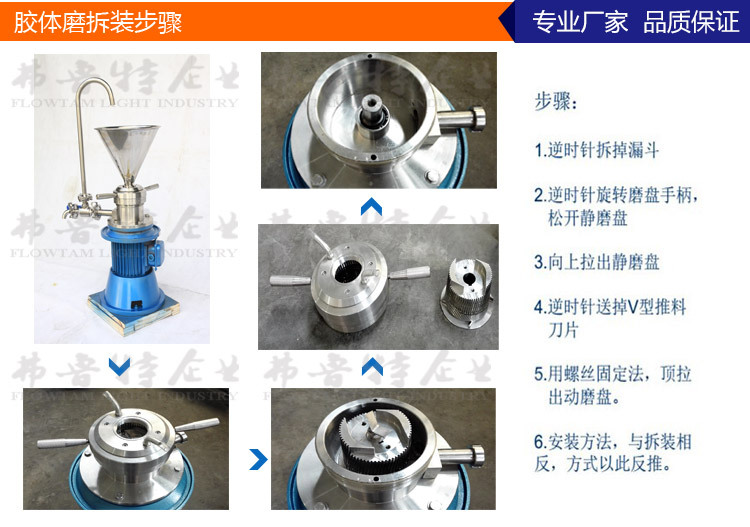 胶体磨拆装步骤

专业厂家 品质保证

弗鲁特企业
FLOWTAM LIGHT INDUSTRY

步骤：

1.逆时针拆掉漏斗

2.逆时针旋转磨盘手柄，松开静磨盘

3.向上拉出静磨盘

4.逆时针送掉V型推料刀片

5.用螺丝固定法，顶拉出动磨盘。

6.安装方法，与拆装相反，方式以此反推。