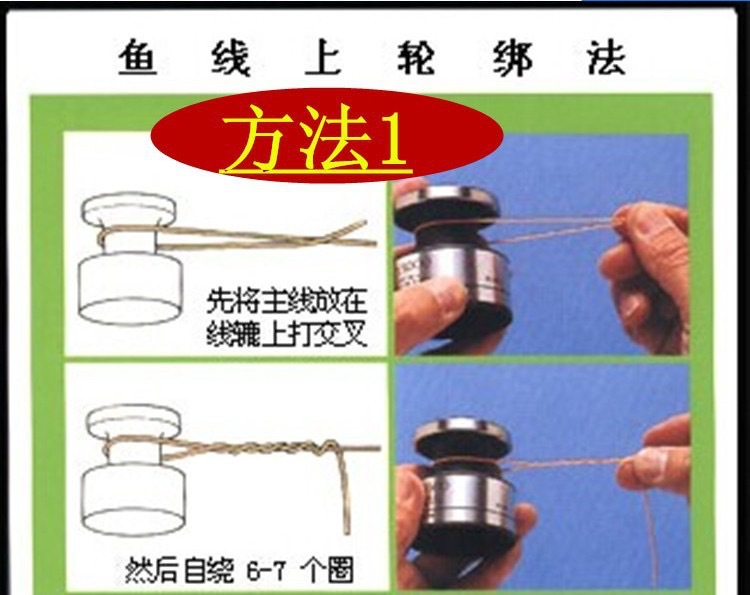 鱼线上轮绑法

方法1

先将主线放在线轆上打交叉

然后自绕 6-7 个圈