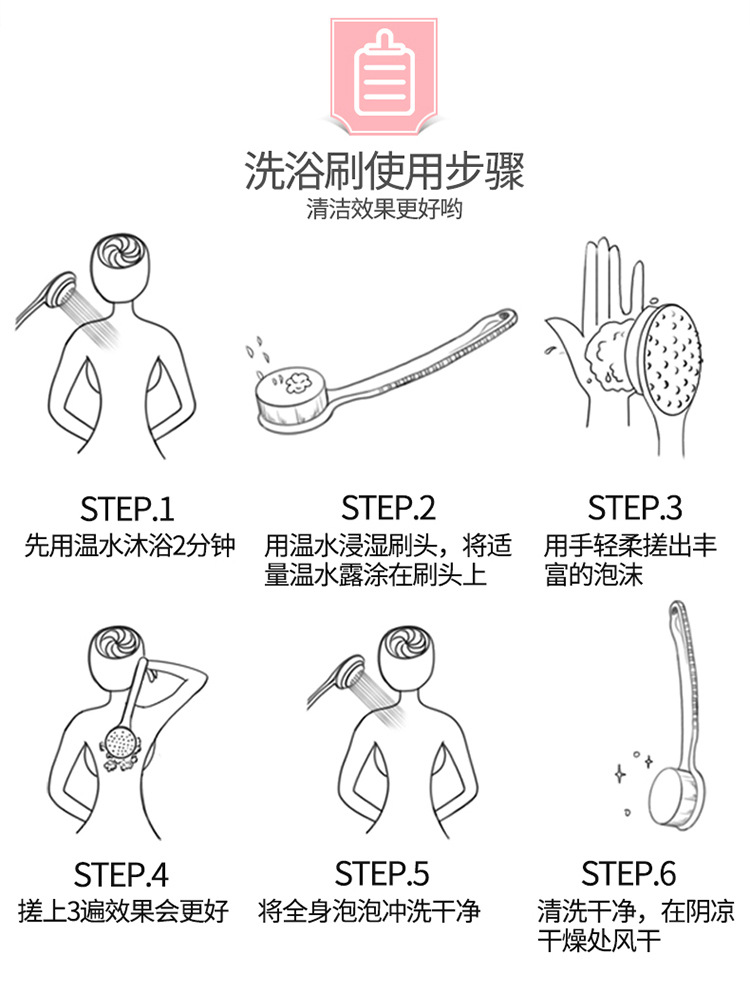 洗浴刷使用步骤
清洁效果更好哟

STEP.1
先用温水沐浴2分钟

STEP.2
用温水浸湿刷头，将适量温水露涂在刷头上

STEP.3
用手轻柔搓出丰富的泡沫

STEP.4
搓上3遍效果会更好

STEP.5
将全身泡泡冲洗干净

STEP.6
清洗干净，在阴凉干燥处风干