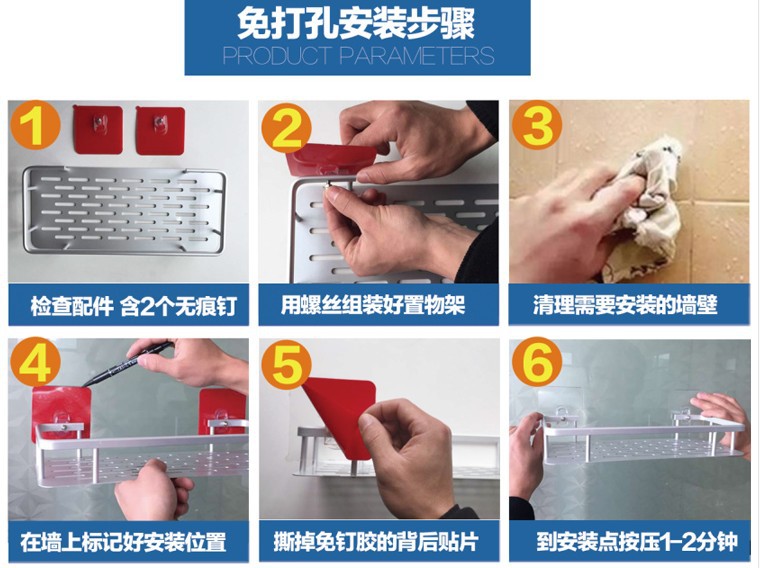 免打孔安装步骤
PRODUCT PARAMETERS

1
检查配件 含2个无痕钉

2
用螺丝组装好置物架

3
清理需要安装的墙壁

4
在墙上标记好安装位置

5
撕掉免钉胶的背后贴片

6
到安装点按压1-2分钟