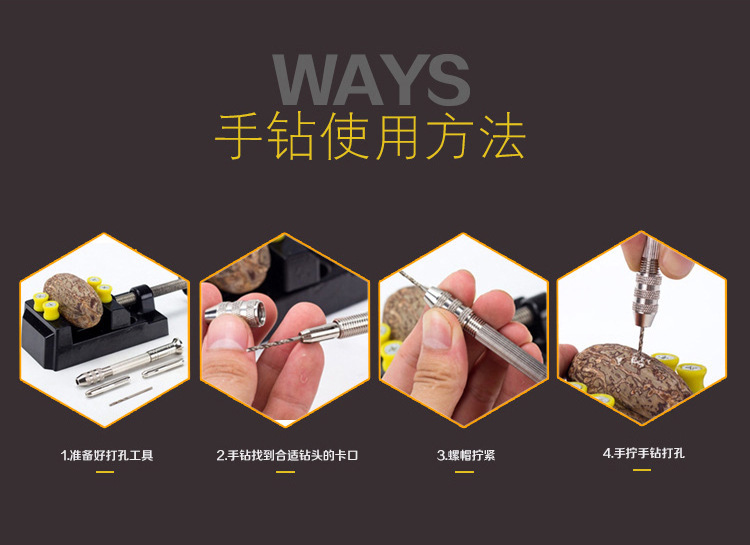 WAYS
手钻使用方法

1.准备好打孔工具

2.手钻找到合适钻头的卡口

3.螺帽拧紧

4.手拧手钻打孔