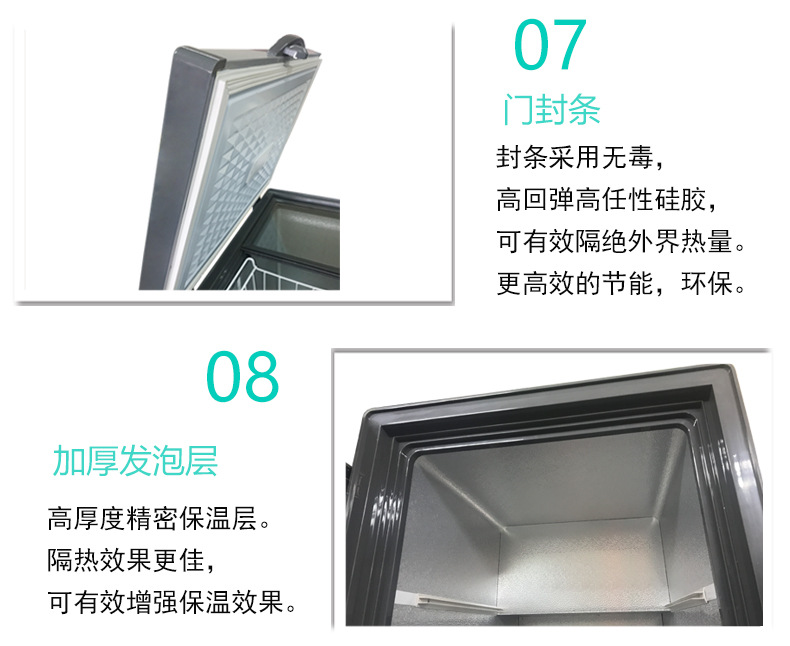 07

门封条

封条采用无毒，
高回弹高任性硅胶，
可有效隔绝外界热量。
更高效的节能，环保。

08

加厚发泡层

高厚度精密保温层。
隔热效果更佳，
可有效增强保温效果。