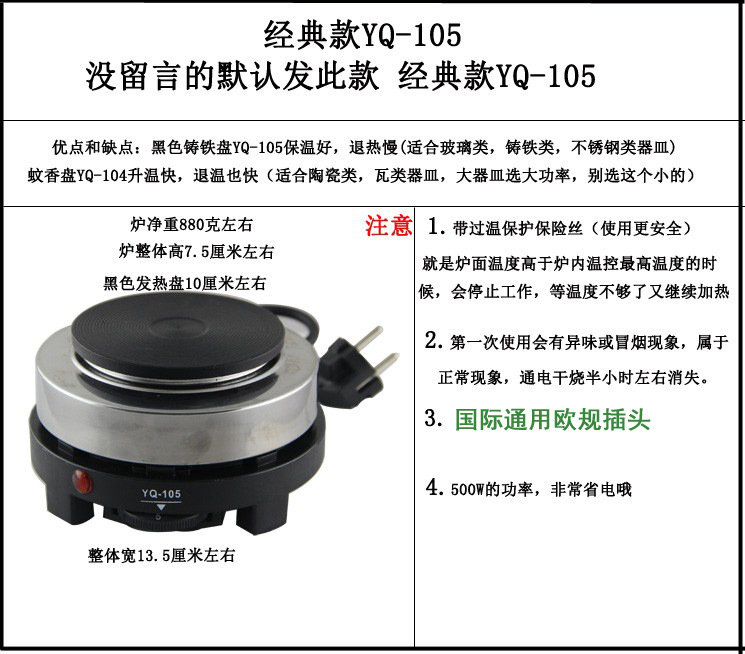 经典款YQ-105
没留言的默认发此款 经典款YQ-105

优点和缺点：黑色铸铁盘YQ-105保温好，退热慢(适合玻璃类，铸铁类，不锈钢类器皿)
蚊香盘YQ-104升温快，退温也快（适合陶瓷类，瓦类器皿，大器皿选大功率，别选这个小的）

炉净重880克左右
炉整体高7.5厘米左右
黑色发热盘10厘米左右

YQ-105

整体宽13.5厘米左右

注意

1. 带过温保护保险丝（使用更安全）
就是炉面温度高于炉内温控最高温度的时候，会停止工作，等温度不够了又继续加热

2. 第一次使用会有异味或冒烟现象，属于正常现象，通电干烧半小时左右消失。

3. 国际通用欧规插头

4. 500W的功率，非常省电哦