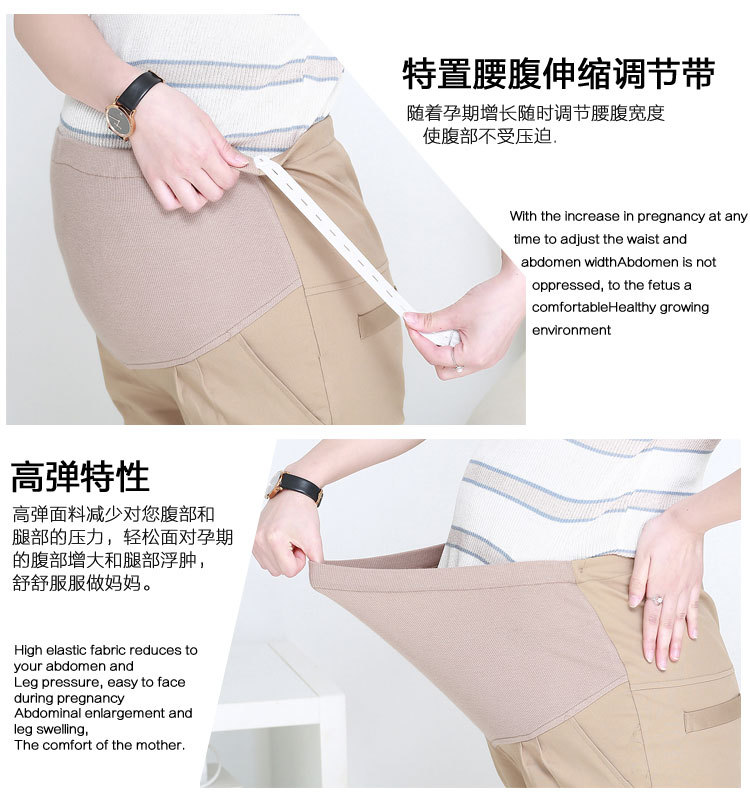 特置腰腹伸缩调节带

随着孕期增长随时调节腰腹宽度
使腹部不受压迫.

With the increase in pregnancy at any time to adjust the waist and abdomen widthAbdomen is not oppressed, to the fetus a comfortableHealthy growing environment

高弹特性

高弹面料减少对您腹部和腿部的压力，轻松面对孕期的腹部增大和腿部浮肿，舒舒服服做妈妈。

High elastic fabric reduces to your abdomen and Leg pressure, easy to face during pregnancy Abdominal enlargement and leg swelling, The comfort of the mother.