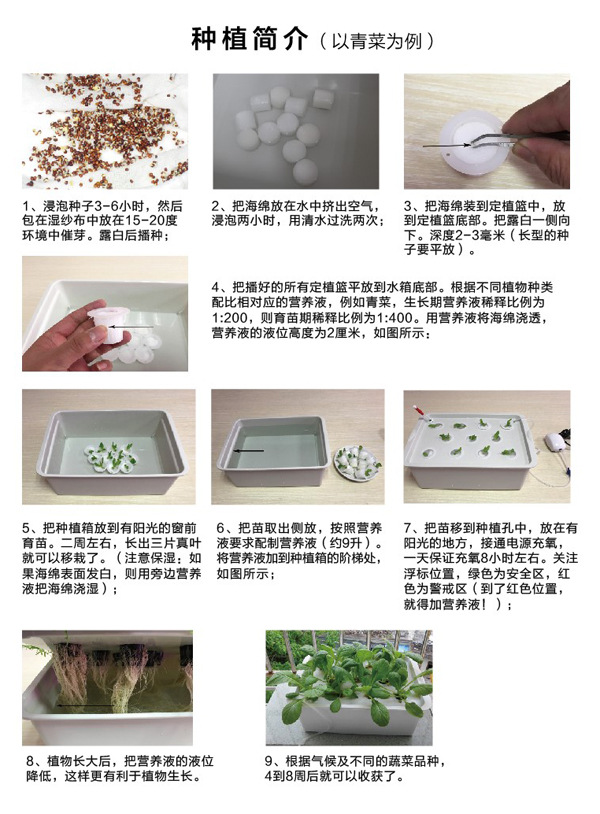 种植简介（以青菜为例）

1、浸泡种子3-6小时，然后包在湿纱布中放在15-20度环境中催芽。露白后播种；

2、把海绵放在水中挤出空气，浸泡两小时，用清水过洗两次；

3、把海绵装到定植篮中，放到定植篮底部。把露白一侧向下。深度2-3毫米（长型的种子要平放）。

4、把播好的所有定植篮平放到水箱底部。根据不同植物种类配比相对应的营养液，例如青菜，生长期营养液稀释比例为1:200，则育苗期稀释比例为1:400。用营养液将海绵浇透，营养液的液位高度为2厘米，如图所示；

5、把种植箱放到有阳光的窗前育苗。二周左右，长出三片真叶就可以移栽了。（注意保湿：如果海绵表面发白，则用旁边营养液把海绵浇湿）；

6、把苗取出侧放，按照营养液要求配制营养液（约9升）。将营养液加到种植箱的阶梯处，如图所示；

7、把苗移到种植孔中，放在有阳光的地方，接通电源充氧，一天保证充氧8小时左右。关注浮标位置，绿色为安全区，红色为警戒区（到了红色位置，就得加营养液！）；

8、植物长大后，把营养液的液位降低，这样更有利于植物生长。

9、根据气候及不同的蔬菜品种，4到8周后就可以收获了。