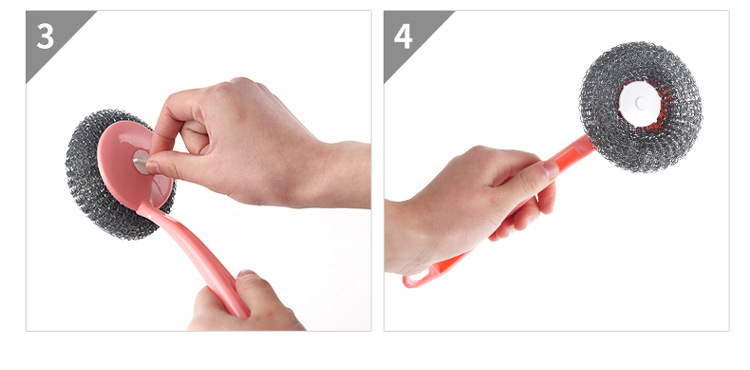 3

4