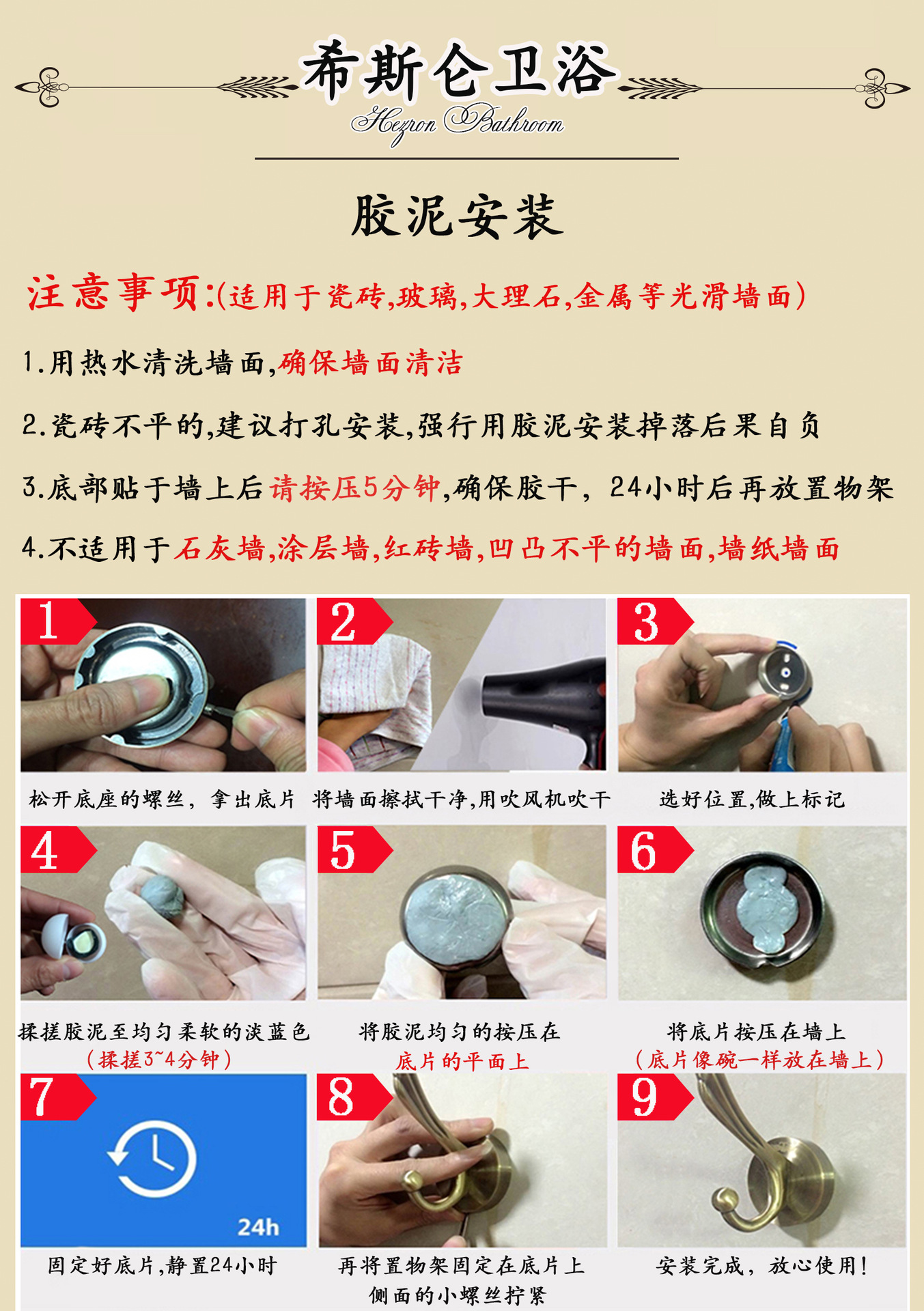 希斯仑卫浴
Hezron Bathroom

胶泥安装

注意事项:(适用于瓷砖,玻璃,大理石,金属等光滑墙面)

1.用热水清洗墙面,确保墙面清洁

2.瓷砖不平的,建议打孔安装,强行用胶泥安装掉落后果自负

3.底部贴于墙上后请按压5分钟,确保胶干，24小时后再放置物架

4.不适用于石灰墙,涂层墙,红砖墙,凹凸不平的墙面,墙纸墙面

1
松开底座的螺丝，拿出底片

2
将墙面擦拭干净,用吹风机吹干

3
选好位置,做上标记

4
揉搓胶泥至均匀柔软的淡蓝色
(揉搓3~4分钟)

5
将胶泥均匀的按压在
底片的平面上

6
将底片按压在墙上
(底片像碗一样放在墙上)

7
24h
固定好底片,静置24小时

8
再将置物架固定在底片上
侧面的小螺丝拧紧

9
安装完成，放心使用!