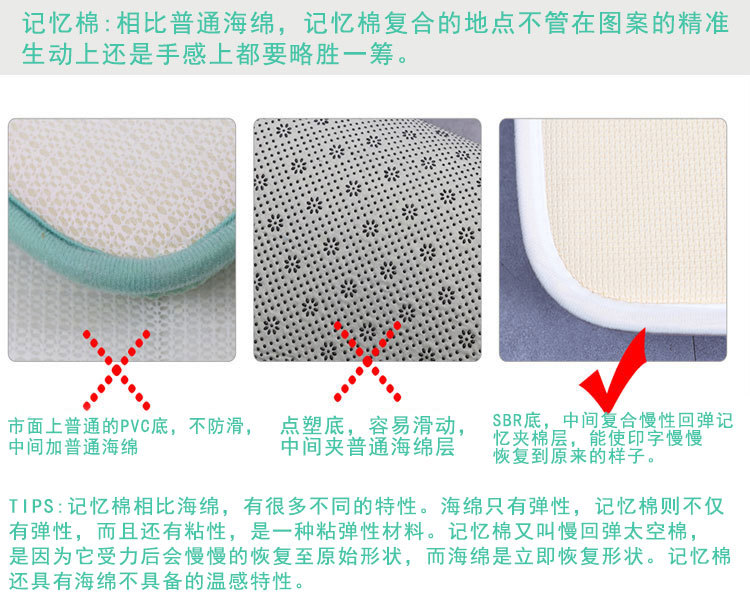 记忆棉:相比普通海绵，记忆棉复合的地点不管在图案的精准生动上还是手感上都要略胜一筹。

市面上普通的PVC底，不防滑，中间加普通海绵

点塑底，容易滑动，中间夹普通海绵层

SBR底，中间复合慢性回弹记忆夹棉层，能使印字慢慢恢复到原来的样子。

TIPS:记忆棉相比海绵，有很多不同的特性。海绵只有弹性，记忆棉则不仅有弹性，而且还有粘性，是一种粘弹性材料。记忆棉又叫慢回弹太空棉，是因为它受力后会慢慢的恢复至原始形状，而海绵是立即恢复形状。记忆棉还具有海绵不具备的温感特性。