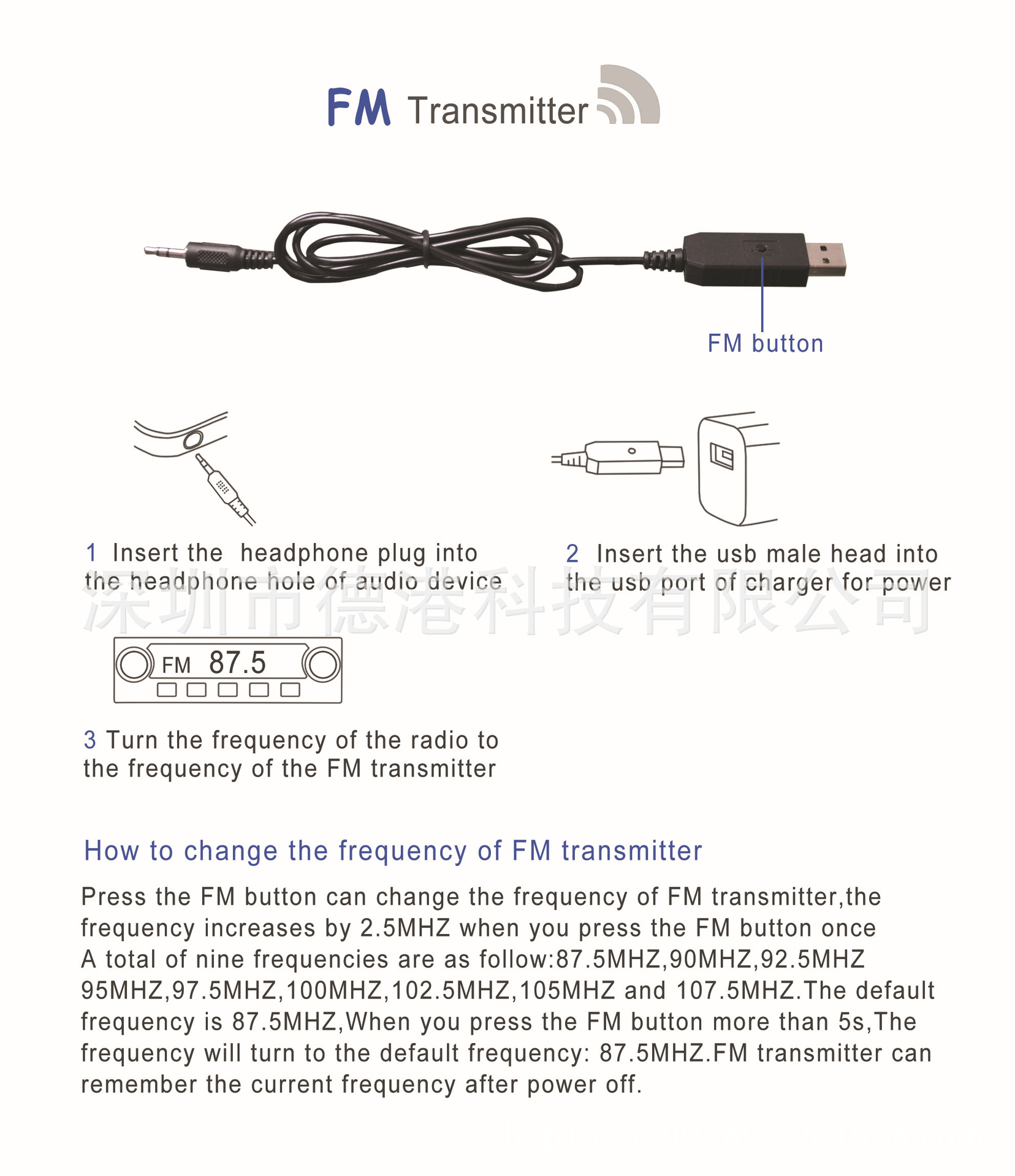 FM Transmitter

FM button

1 Insert the headphone plug into the headphone hole of audio device

2 Insert the usb male head into the usb port of charger for power

深圳市德港科技有限公司

FM 87.5

3 Turn the frequency of the radio to the frequency of the FM transmitter

How to change the frequency of FM transmitter

Press the FM button can change the frequency of FM transmitter,the frequency increases by 2.5MHZ when you press the FM button once A total of nine frequencies are as follow:87.5MHZ,90MHZ,92.5MHZ 95MHZ,97.5MHZ,100MHZ,102.5MHZ,105MHZ and 107.5MHZ.The default frequency is 87.5MHZ,When you press the FM button more than 5s,The frequency will turn to the default frequency: 87.5MHZ.FM transmitter can remember the current frequency after power off.