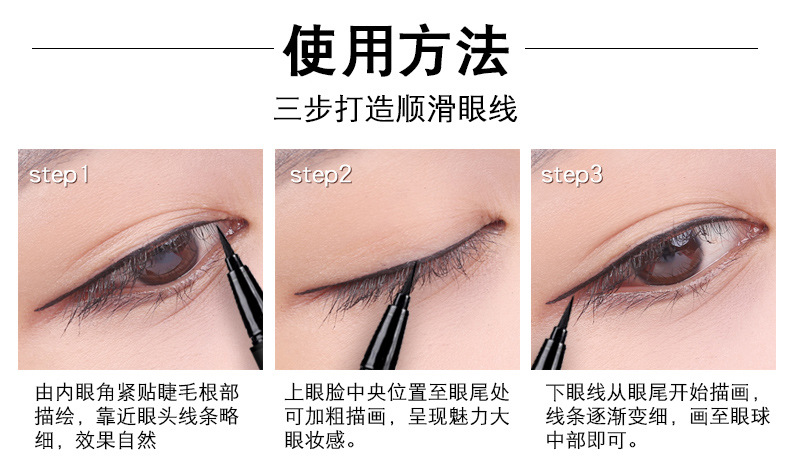 使用方法

三步打造顺滑眼线

step1

由内眼角紧贴睫毛根部描绘，靠近眼头线条略细，效果自然

step2

上眼脸中央位置至眼尾处可加粗描画，呈现魅力大眼妆感。

step3

下眼线从眼尾开始描画，线条逐渐变细，画至眼球中部即可。