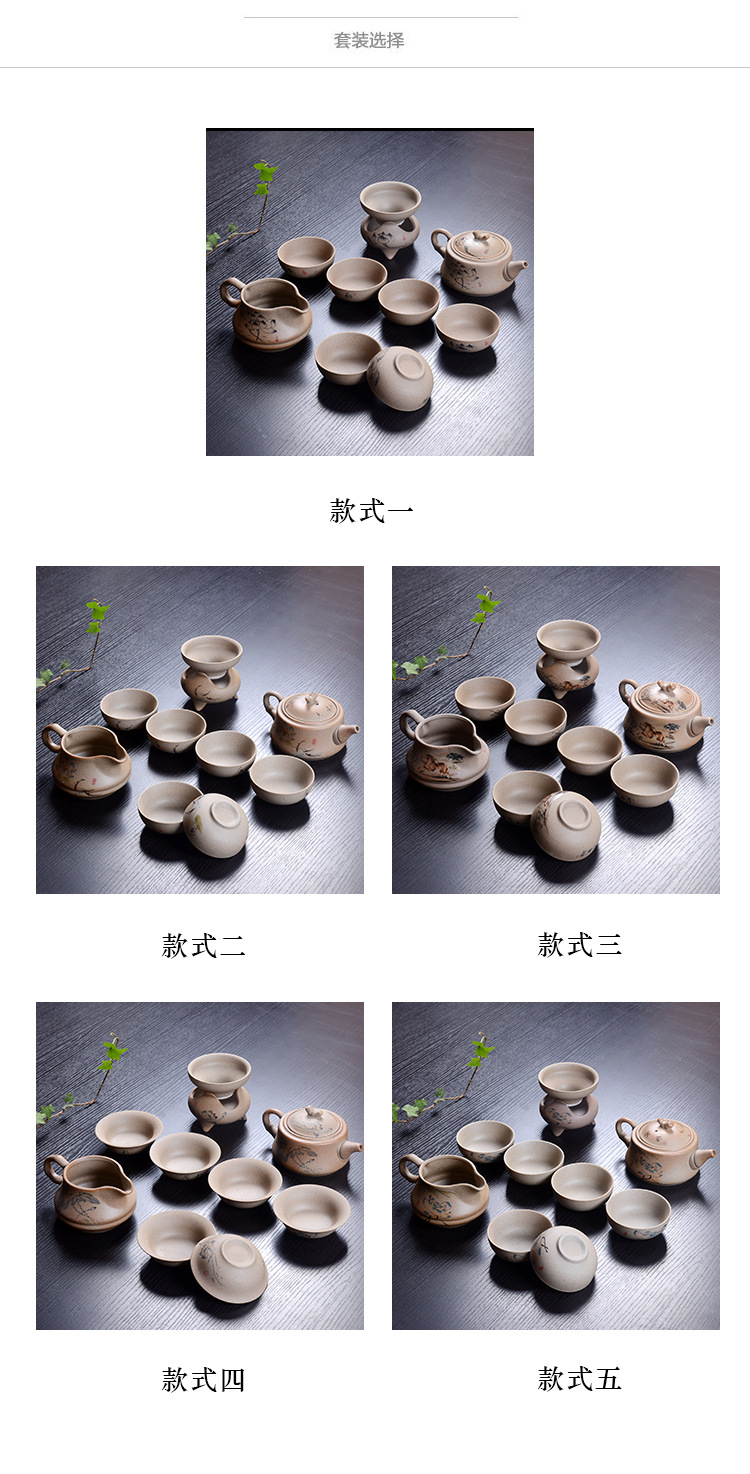 套装选择

款式一

款式二

款式三

款式四

款式五