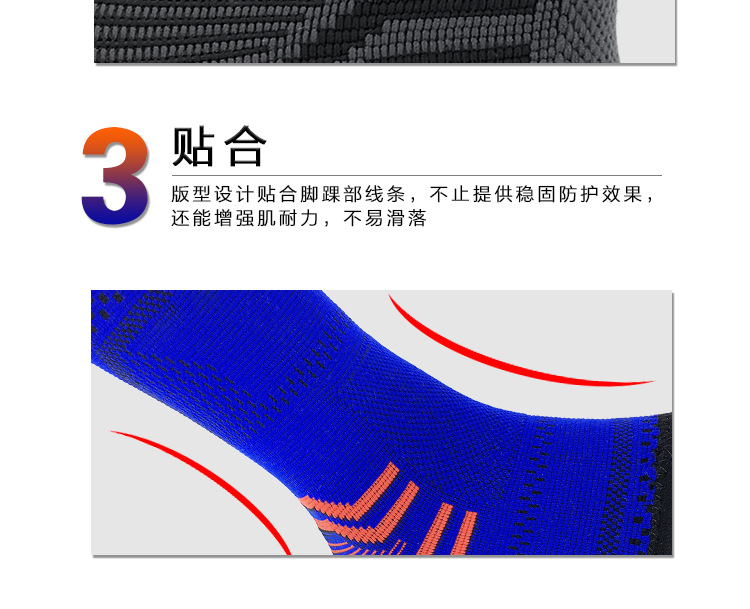 3 贴合

版型设计贴合脚踝部线条，不止提供稳固防护效果，还能增强肌耐力，不易滑落