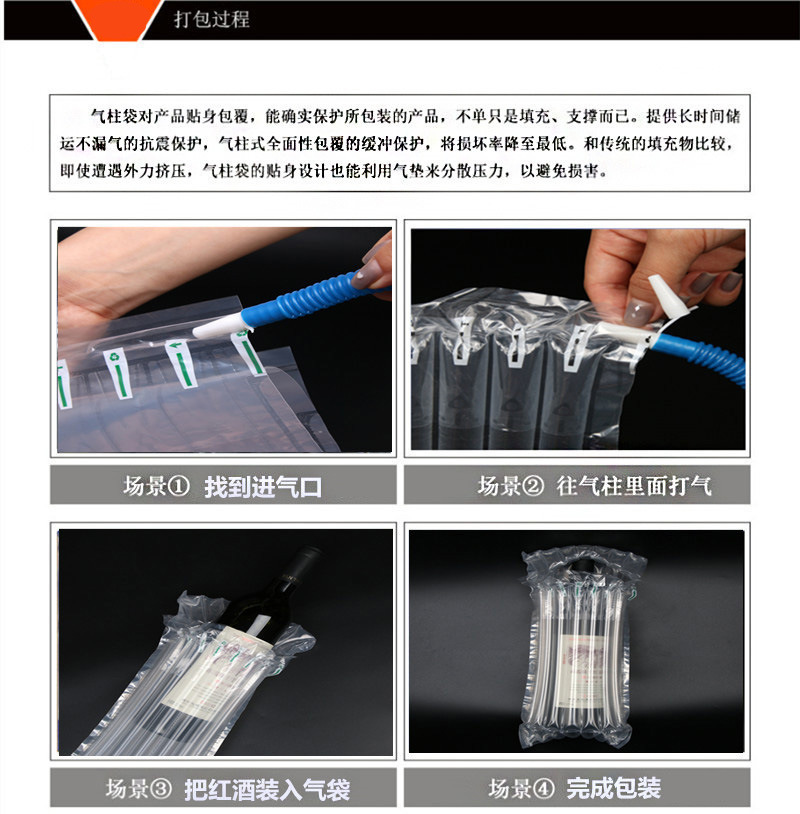 打包过程

气柱袋对产品贴身包覆，能确实保护所包装的产品，不单只是填充、支撑而已。提供长时间储运不漏气的抗震保护，气柱式全面性包覆的缓冲保护，将损坏率降至最低。和传统的填充物比较，即使遭遇外力挤压，气柱袋的贴身设计也能利用气垫来分散压力，以避免损害。

场景① 找到进气口

场景② 往气柱里面打气

场景③ 把红酒装入气袋

场景④ 完成包装