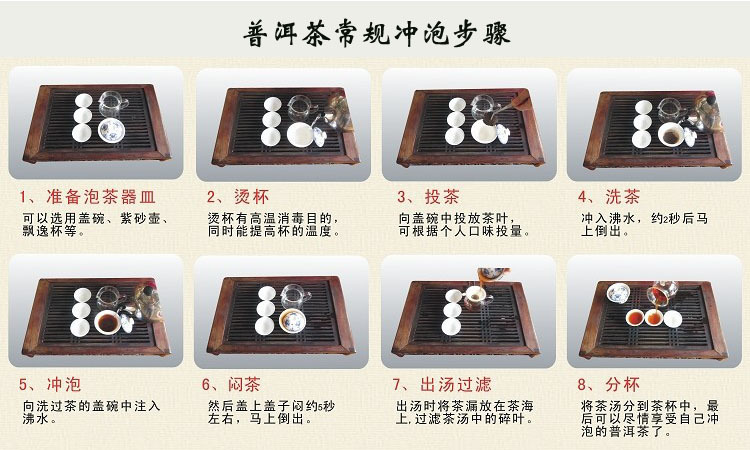 普洱茶常规冲泡步骤

1、准备泡茶器皿
可以选用盖碗、紫砂壶、飘逸杯等。

2、烫杯
烫杯有高温消毒目的，同时能提高杯的温度。

3、投茶
向盖碗中投放茶叶，可根据个人口味投量。

4、洗茶
冲入沸水，约2秒后马上倒出。

5、冲泡
向洗过茶的盖碗中注入沸水。

6、闷茶
然后盖上盖子闷约5秒左右，马上倒出。

7、出汤过滤
出汤时将茶漏放在茶海上,过滤茶汤中的碎叶。

8、分杯
将茶汤分到茶杯中，最后可以尽情享受自己冲泡的普洱茶了。