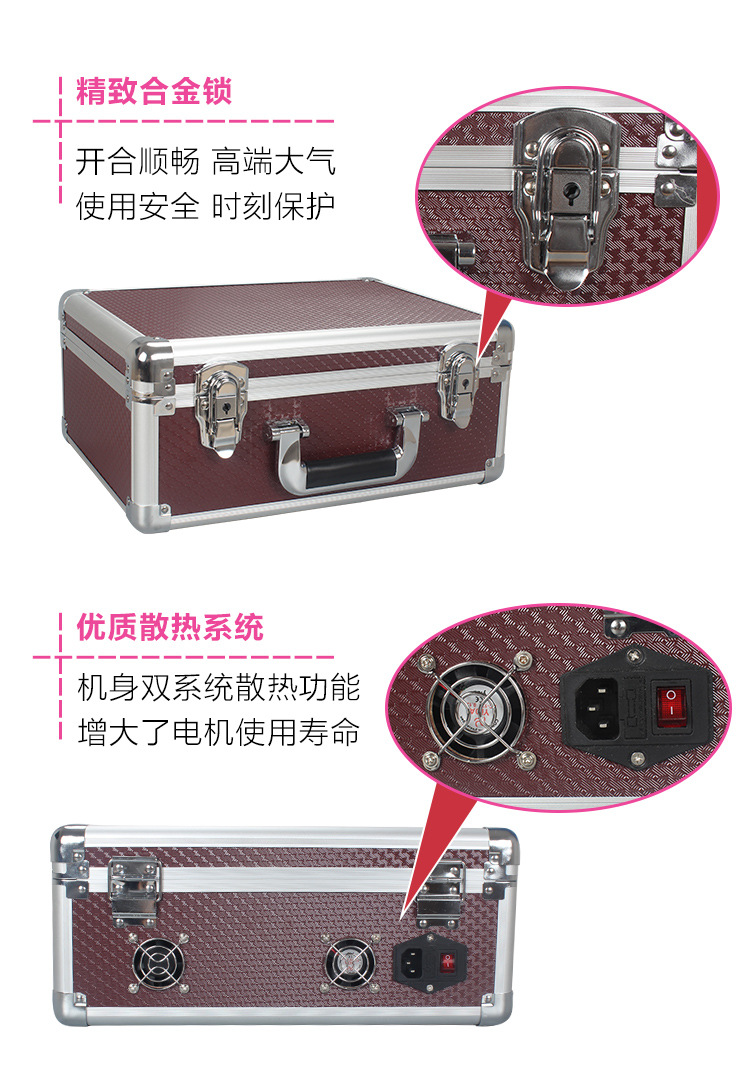 精致合金锁

开合顺畅 高端大气
使用安全 时刻保护

优质散热系统

机身双系统散热功能
增大了电机使用寿命