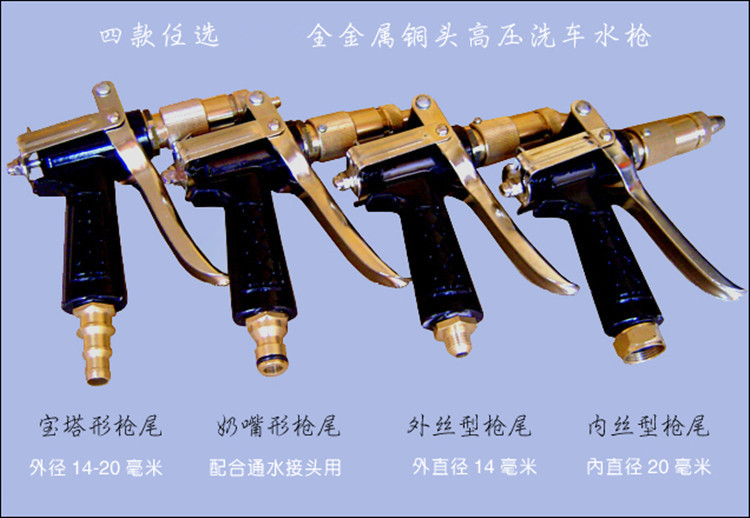 四款任选　　全金属铜头高压洗车水枪

宝塔形枪尾
外径 14-20 毫米

奶嘴形枪尾
配合通水接头用

外丝型枪尾
外直径 14 毫米

内丝型枪尾
内直径 20 毫米