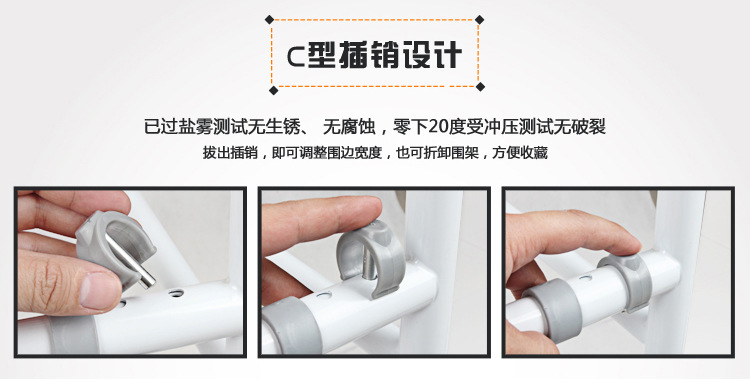 C型插销设计

已过盐雾测试无生锈、 无腐蚀，零下20度受冲压测试无破裂

拔出插销，即可调整围边宽度，也可折卸围架，方便收藏