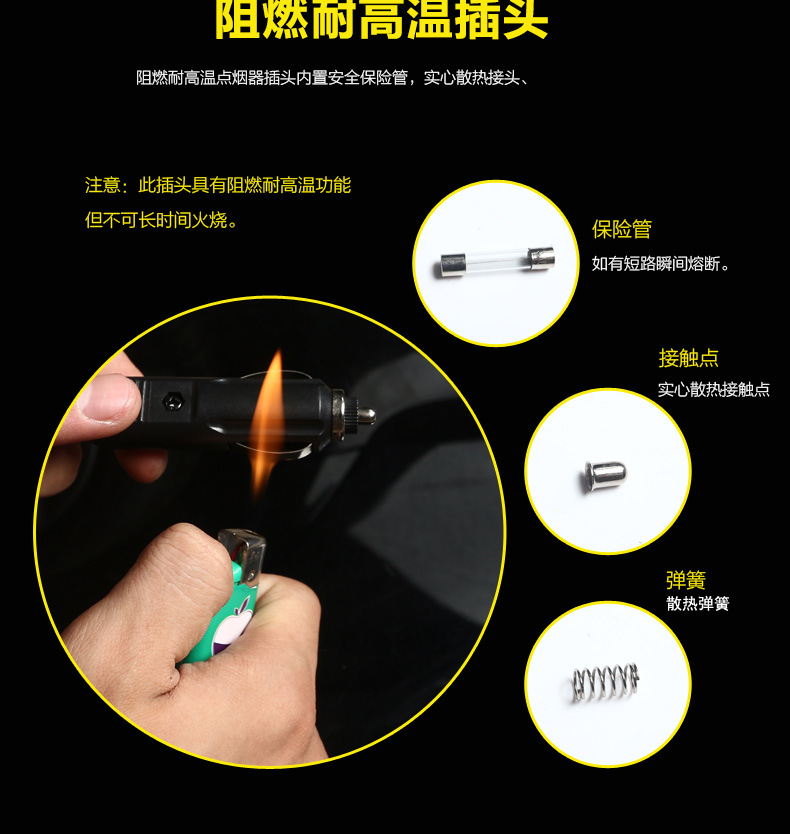 阻燃耐高温插头

阻燃耐高温点烟器插头内置安全保险管，实心散热接头、

注意：此插头具有阻燃耐高温功能
但不可长时间火烧。

保险管
如有短路瞬间熔断。

接触点
实心散热接触点

弹簧
散热弹簧