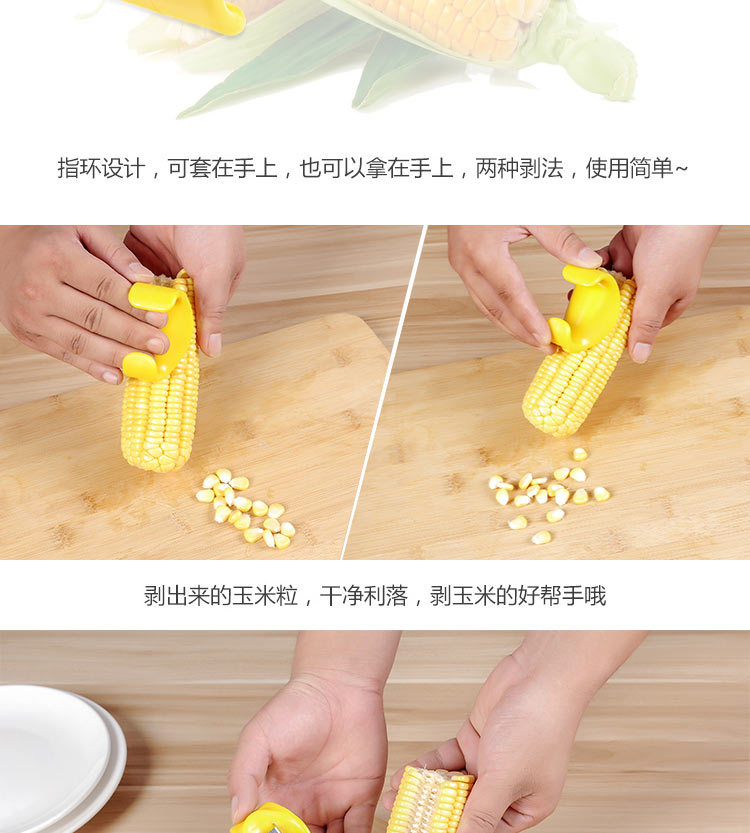 指环设计，可套在手上，也可以拿在手上，两种剥法，使用简单~

剥出来的玉米粒，干净利落，剥玉米的好帮手哦