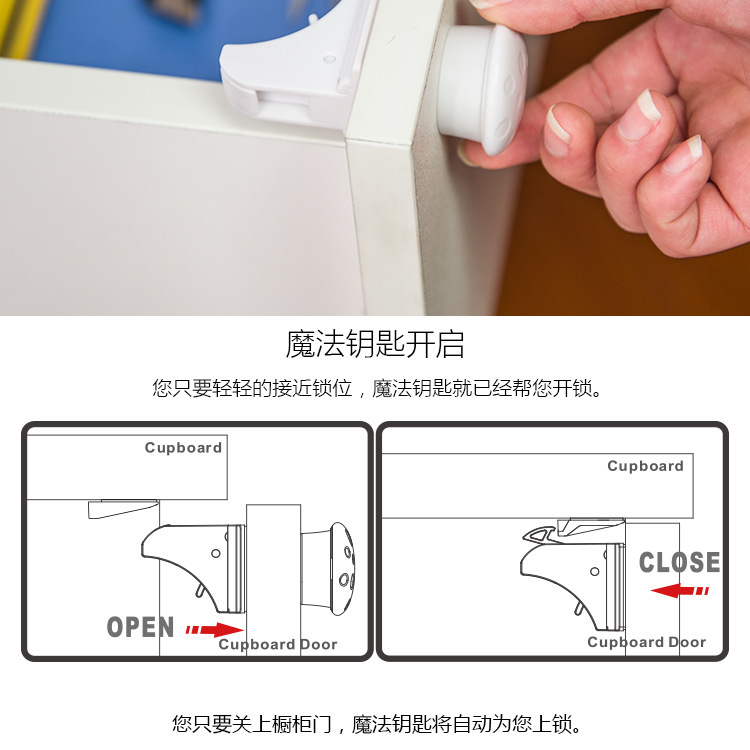 魔法钥匙开启

您只要轻轻的接近锁位，魔法钥匙就已经帮您开锁。

Cupboard

OPEN

Cupboard Door

Cupboard

CLOSE

Cupboard Door

您只要关上橱柜门，魔法钥匙将自动为您上锁。