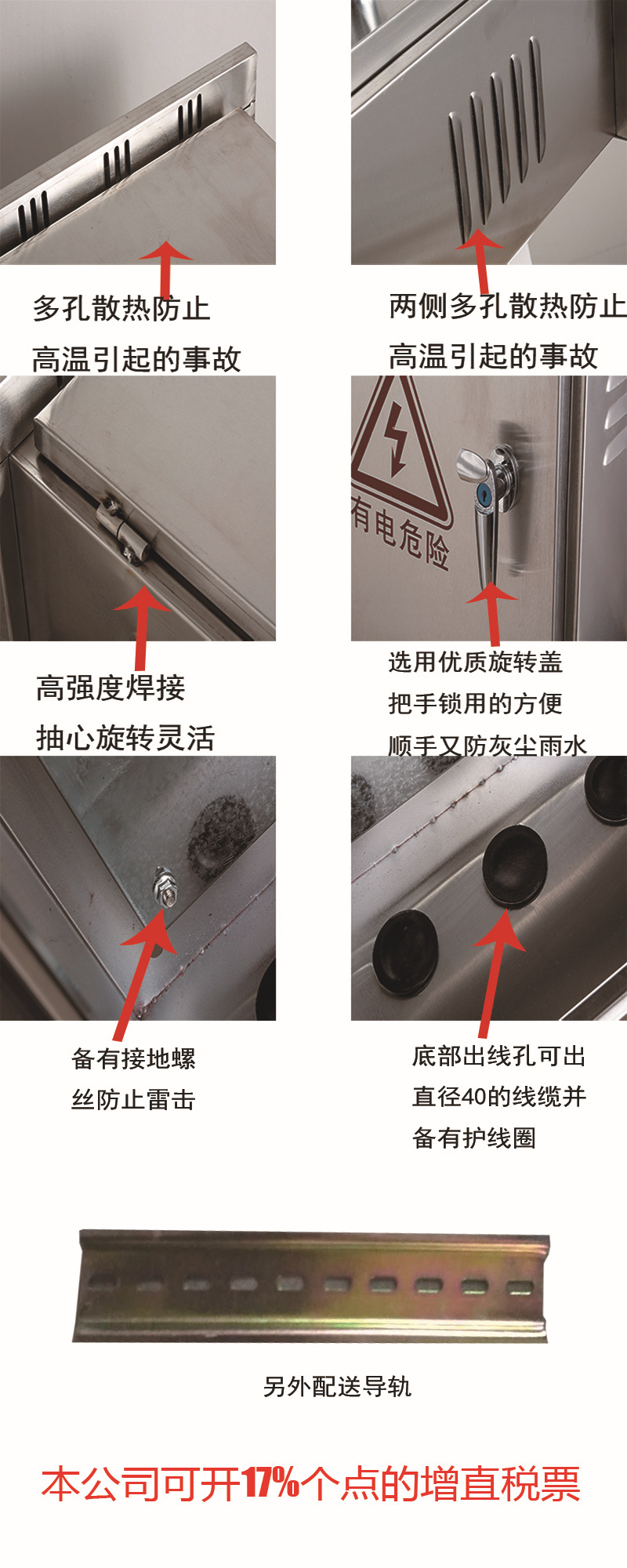 多孔散热防止
高温引起的事故

两侧多孔散热防止
高温引起的事故

高强度焊接
抽心旋转灵活

有电危险

选用优质旋转盖
把手锁用的方便
顺手又防灰尘雨水

备有接地螺
丝防止雷击

底部出线孔可出
直径40的线缆并
备有护线圈

另外配送导轨

本公司可开17%个点的增直税票