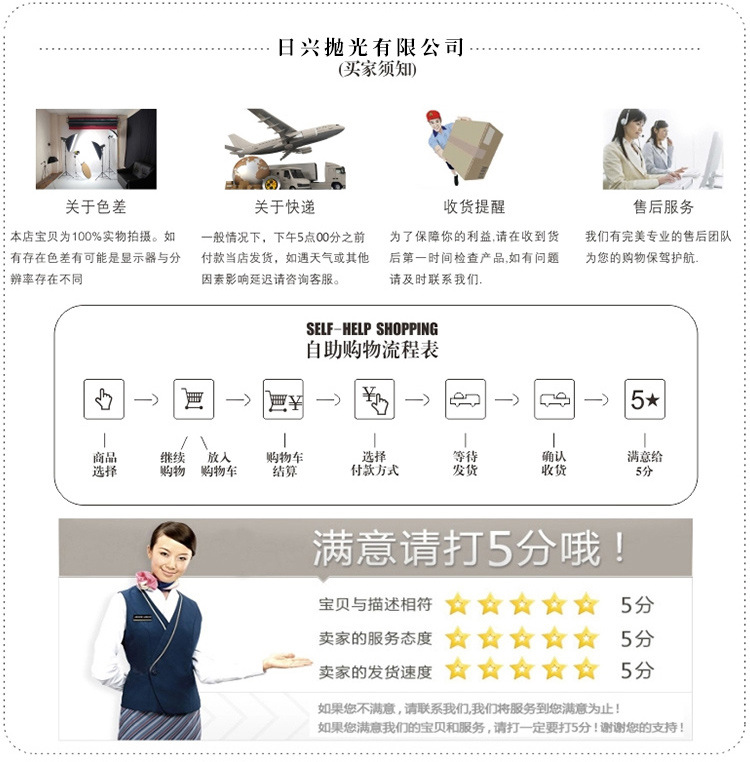 日兴抛光有限公司
(买家须知)

关于色差
本店宝贝为100%实物拍摄。如有存在色差有可能是显示器与分辨率存在不同

关于快递
一般情况下，下午5点00分之前付款当店发货，如遇天气或其他因素影响延迟请咨询客服。

收货提醒
为了保障你的利益,请在收到货后第一时间检查产品,如有问题请及时联系我们.

售后服务
我们有完美专业的售后团队为您的购物保驾护航.

SELF-HELP SHOPPING
自助购物流程表

5★

商品选择
继续购物
放入购物车
购物车结算
选择付款方式
等待发货
确认收货
满意给5分

满意请打5分哦！
宝贝与描述相符 5分
卖家的服务态度 5分
卖家的发货速度 5分
如果您不满意，请联系我们,我们将服务到您满意为止！
如果您满意我们的宝贝和服务，请打一定要打5分！谢谢您的支持！