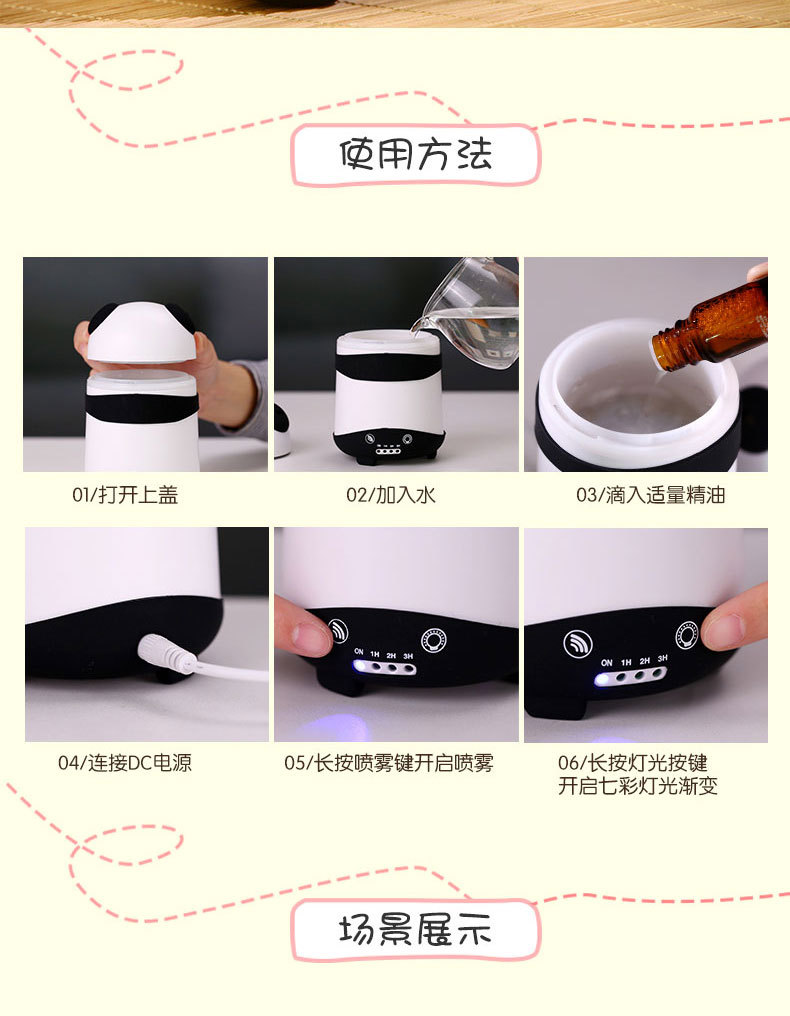 使用方法

01/打开上盖

02/加入水

03/滴入适量精油

04/连接DC电源

ON 1H 2H 3H

05/长按喷雾键开启喷雾

ON 1H 2H 3H

06/长按灯光按键
开启七彩灯光渐变

场景展示