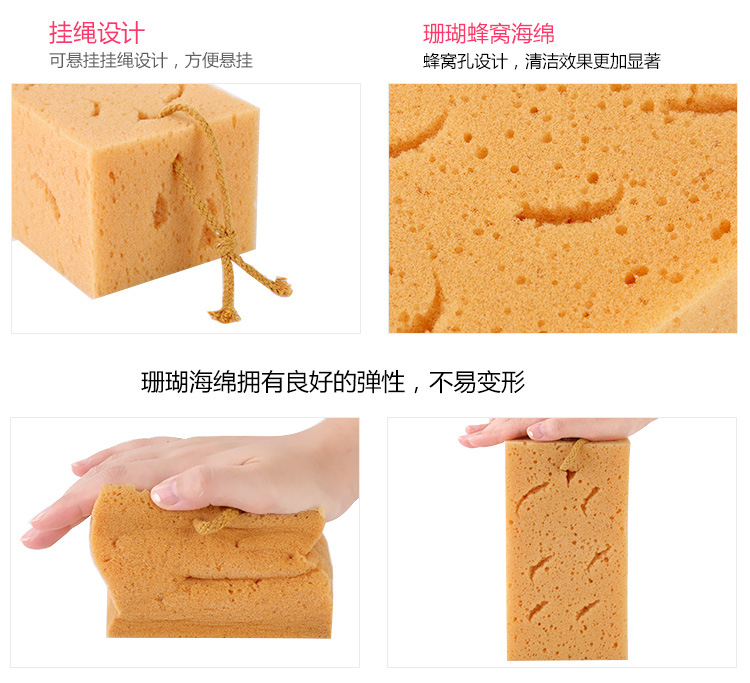 挂绳设计
可悬挂挂绳设计，方便悬挂

珊瑚蜂窝海绵
蜂窝孔设计，清洁效果更加显著

珊瑚海绵拥有良好的弹性，不易变形