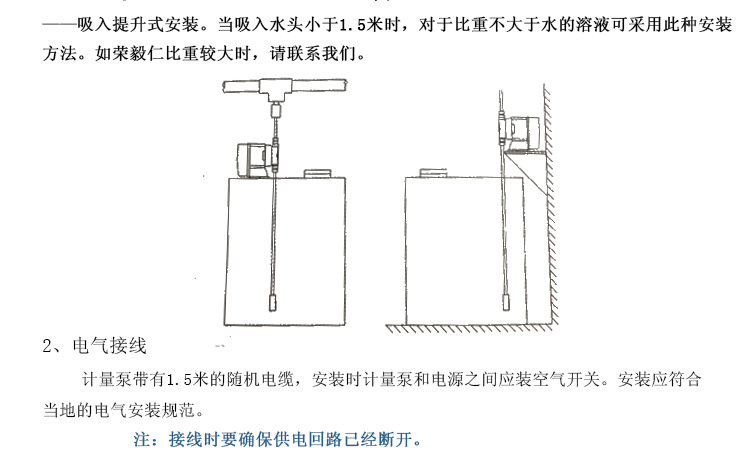 ——吸入提升式安装。当吸入水头小于1.5米时，对于比重不大于水的溶液可采用此种安装方法。如荣毅仁比重较大时，请联系我们。

2、电气接线

计量泵带有1.5米的随机电缆，安装时计量泵和电源之间应装空气开关。安装应符合当地的电气安装规范。

注：接线时要确保供电回路已经断开。