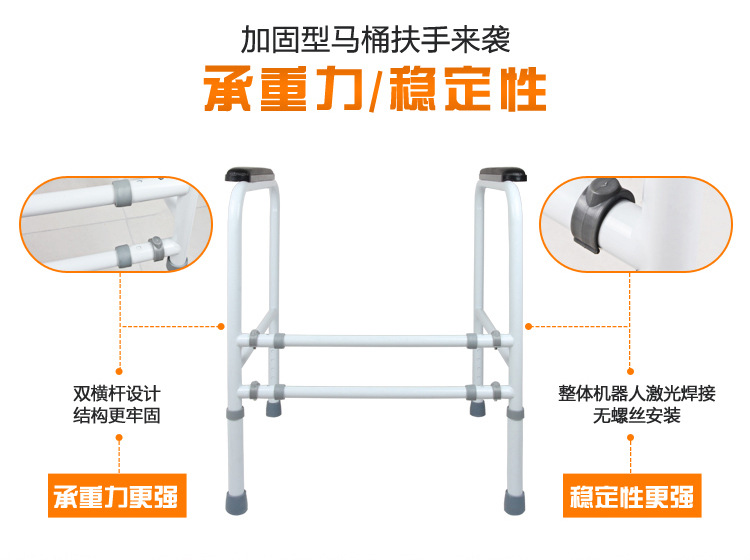 加固型马桶扶手来袭
承重力/稳定性

双横杆设计
结构更牢固

承重力更强

整体机器人激光焊接
无螺丝安装

稳定性更强