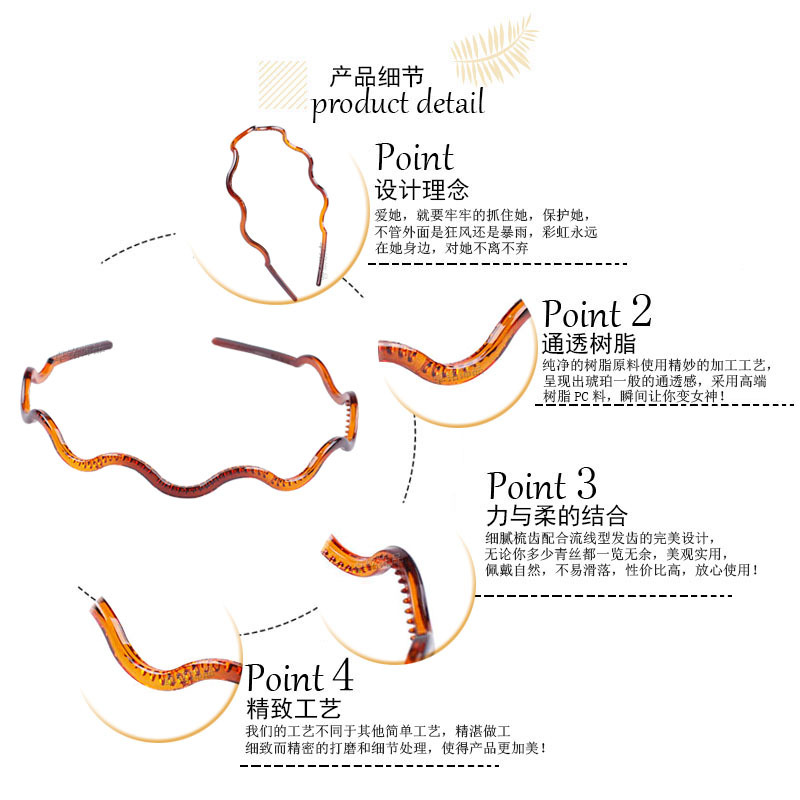 产品细节
product detail

Point
设计理念
爱她，就要牢牢的抓住她，保护她，不管外面是狂风还是暴雨，彩虹永远在她身边，对她不离不弃

Point 2
通透树脂
纯净的树脂原料使用精妙的加工工艺，呈现出琥珀一般的通透感，采用高端树脂 PC 料，瞬间让你变女神！

Point 3
力与柔的结合
细腻梳齿配合流线型发齿的完美设计，无论你多少青丝都一览无余，美观实用，佩戴自然，不易滑落，性价比高，放心使用！

Point 4
精致工艺
我们的工艺不同于其他简单工艺，精湛做工细致而精密的打磨和细节处理，使得产品更加美！