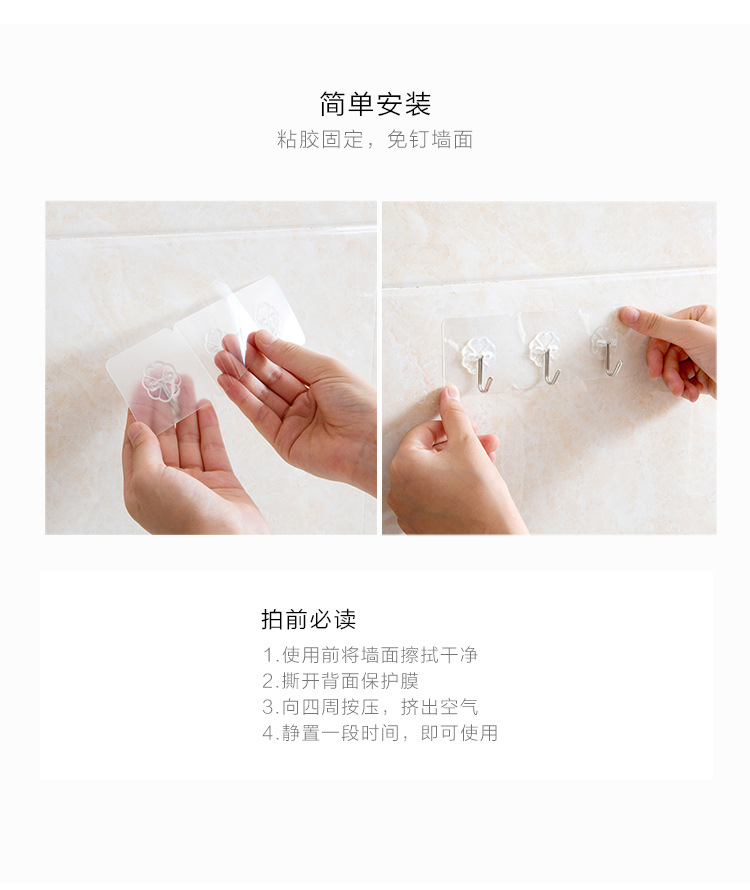 简单安装
粘胶固定，免钉墙面

拍前必读
1.使用前将墙面擦拭干净
2.撕开背面保护膜
3.向四周按压，挤出空气
4.静置一段时间，即可使用