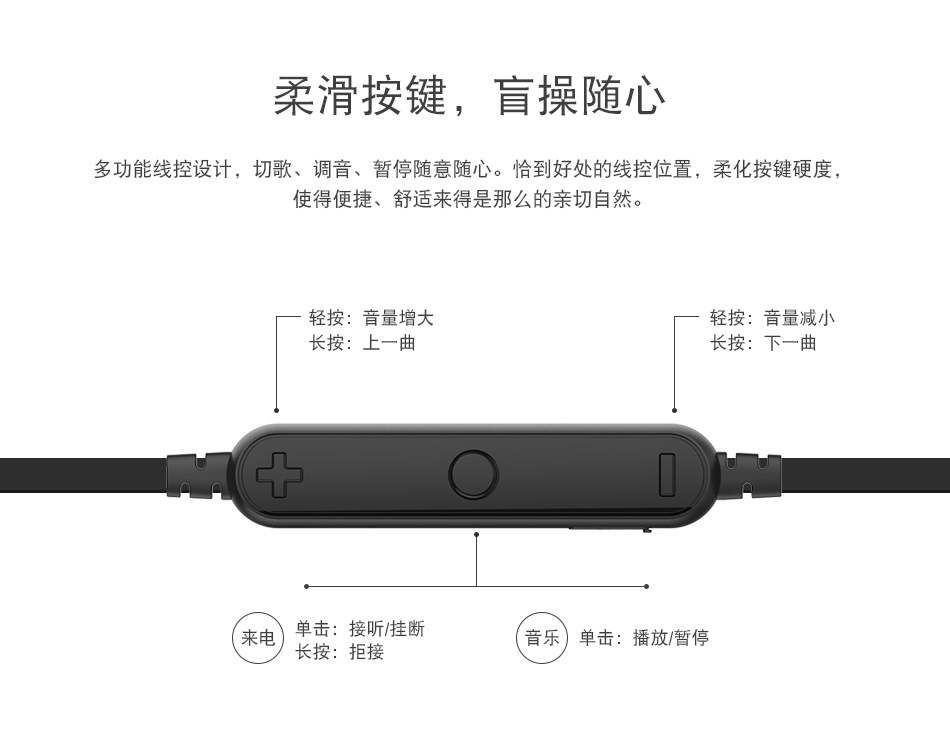 柔滑按键，盲操随心

多功能线控设计，切歌、调音、暂停随意随心。恰到好处的线控位置，柔化按键硬度，使得便捷、舒适来得是那么的亲切自然。

轻按：音量增大
长按：上一曲

轻按：音量减小
长按：下一曲

来电 单击：接听/挂断
长按：拒接

音乐 单击：播放/暂停