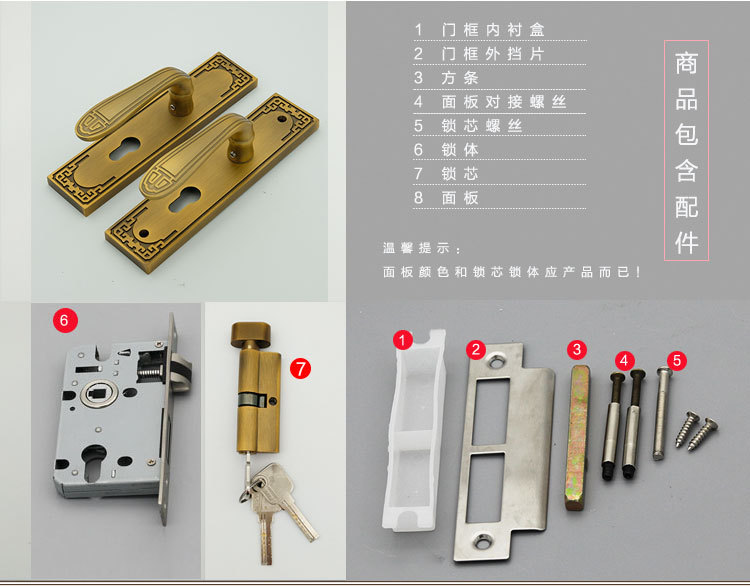 1 门框内衬盒
2 门框外挡片
3 方条
4 面板对接螺丝
5 锁芯螺丝
6 锁体
7 锁芯
8 面板

商品包含配件

温馨提示：
面板颜色和锁芯锁体应产品而已！

6

7

1

2

3

4

5