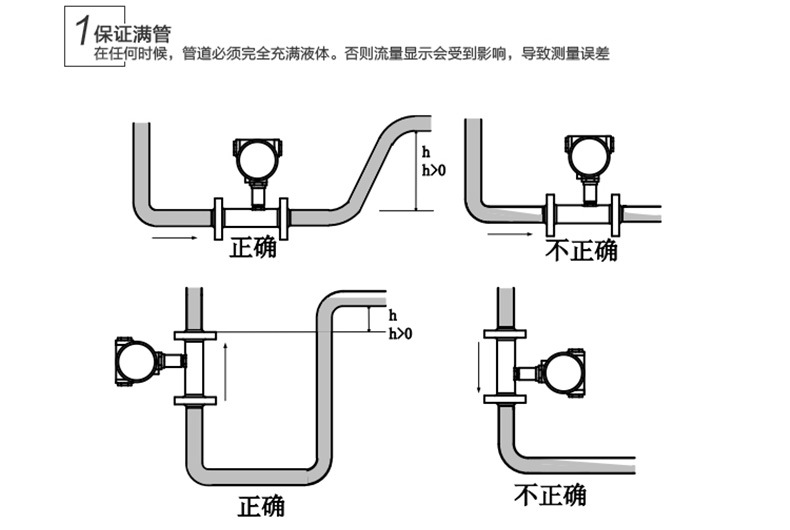 1 保证满管
在任何时候，管道必须完全充满液体。否则流量显示会受到影响，导致测量误差

h
h>0
正确
不正确

h
h>0
正确
不正确