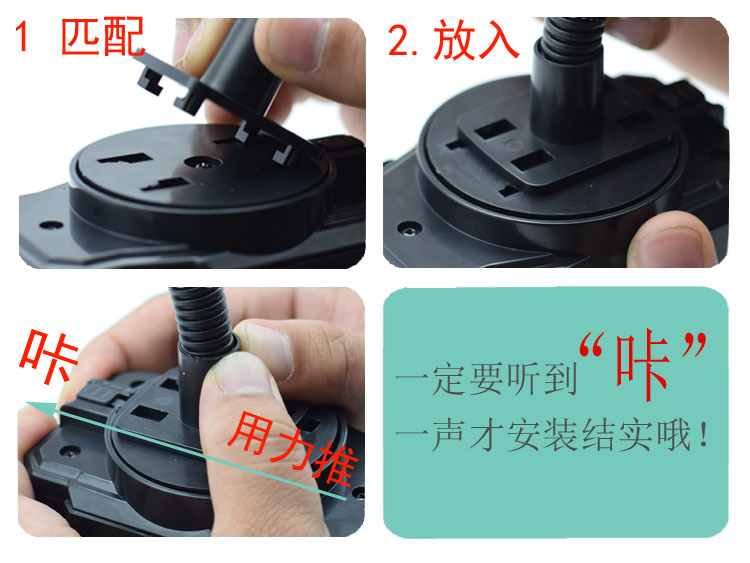 1 匹配

2. 放入

咔

用力推

一定要听到“咔”一声才安装结实哦！