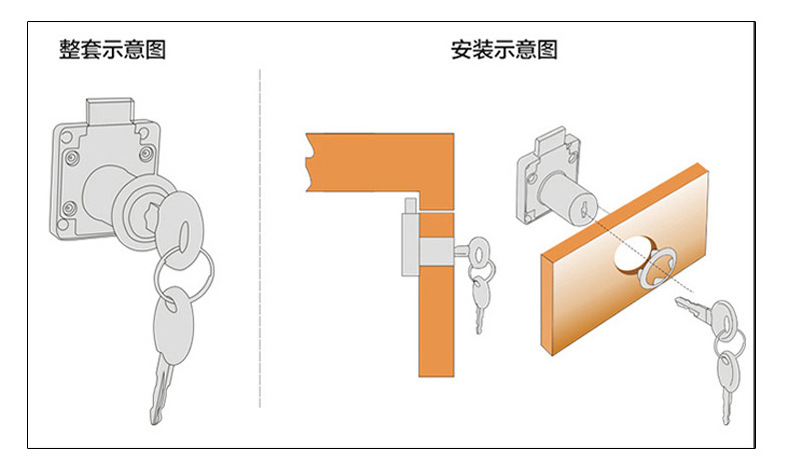 整套示意图

安装示意图